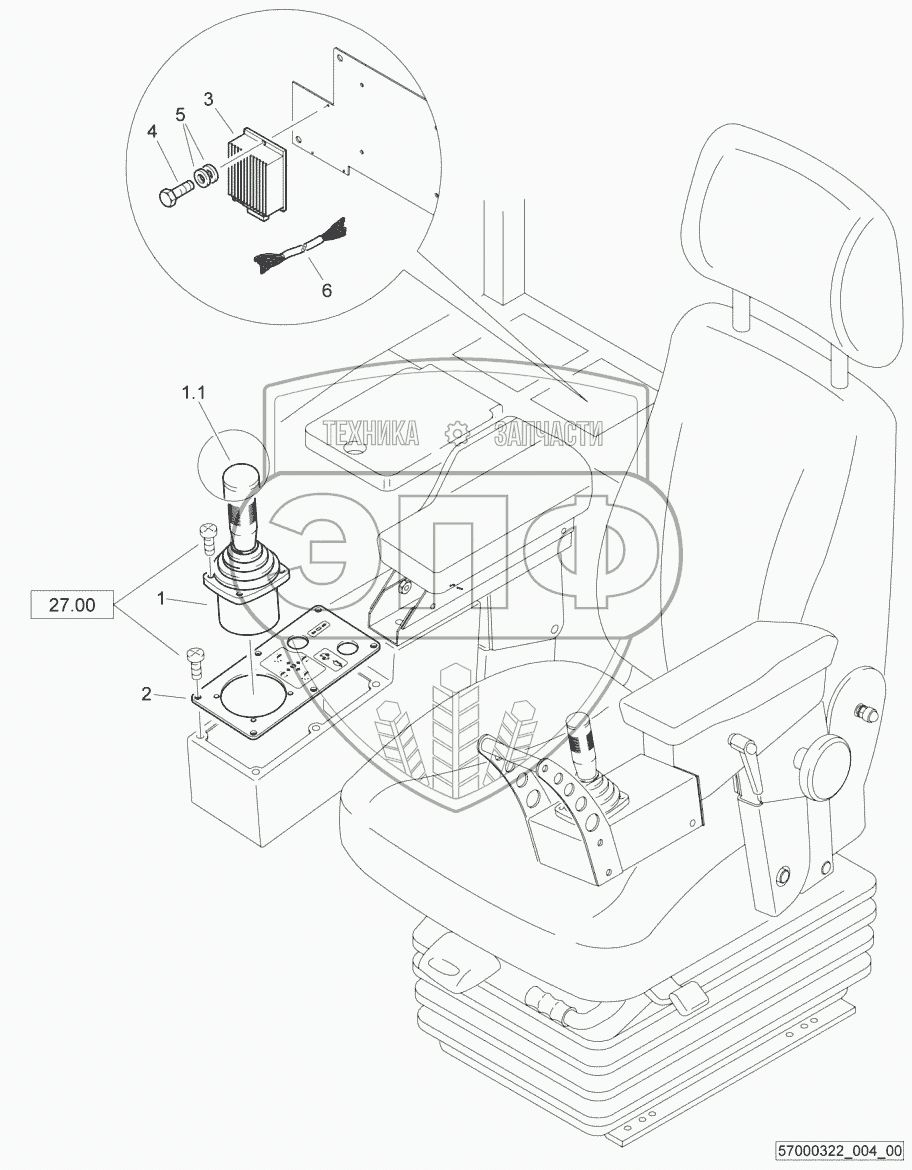 3
5
4
6
1.1
ТЕХНИКА ЗАПЧАСТИ
ЭПФ
27.00
1
2
57000322_004_00