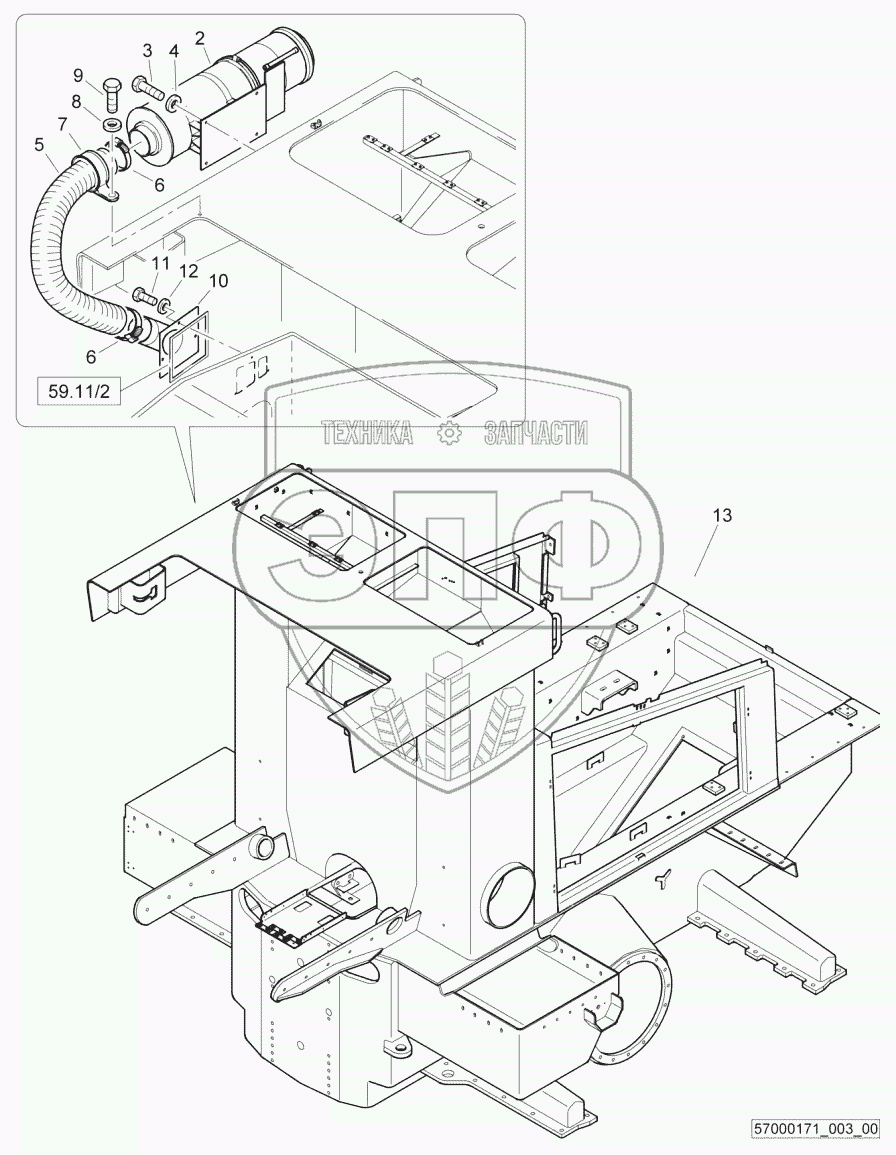 3
4
2
9
8
7
5
6
11
12
10
6
59.11/2
ТЕХНИКА ЗАПЧАСТИ
ЭПФ
13
57000171_003_00