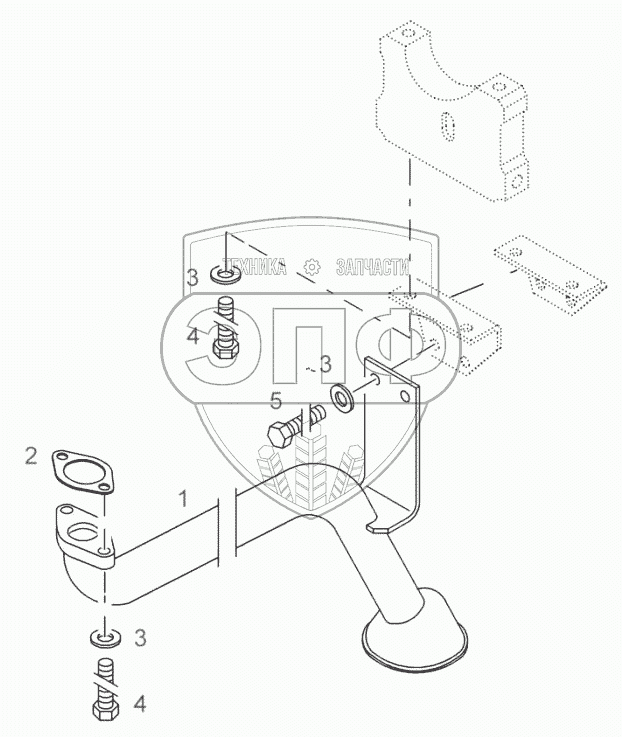 ТЕХНИКА ЗАПЧАСТИ
ЭПФ
3
4
3
5
2
1
3
4