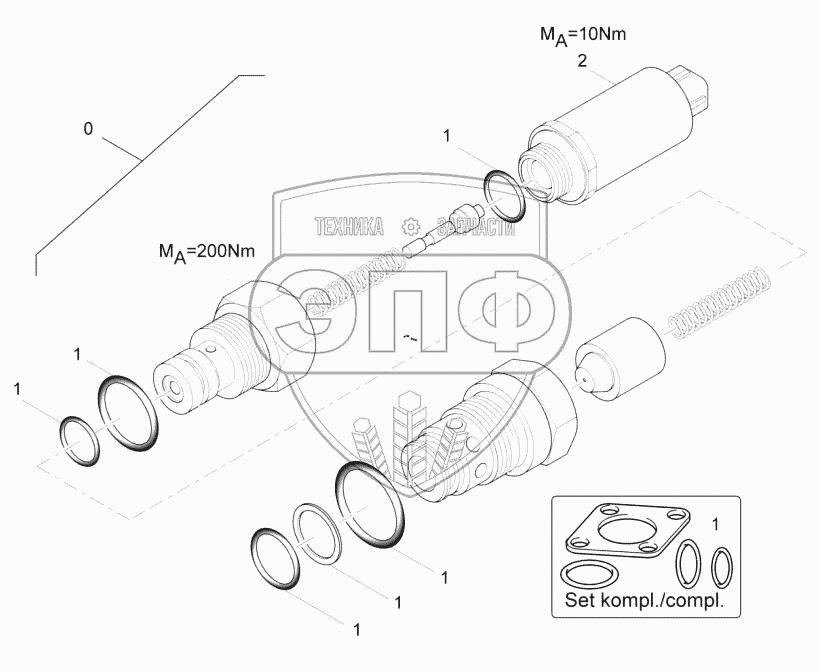 $M_A$=10Nm
2
0
1
ТЕХНИКА ЗАПЧАСТИ
$M_A$=200Nm
ЭПФ
1
1
1
1
1
1
Set kompl./compl.