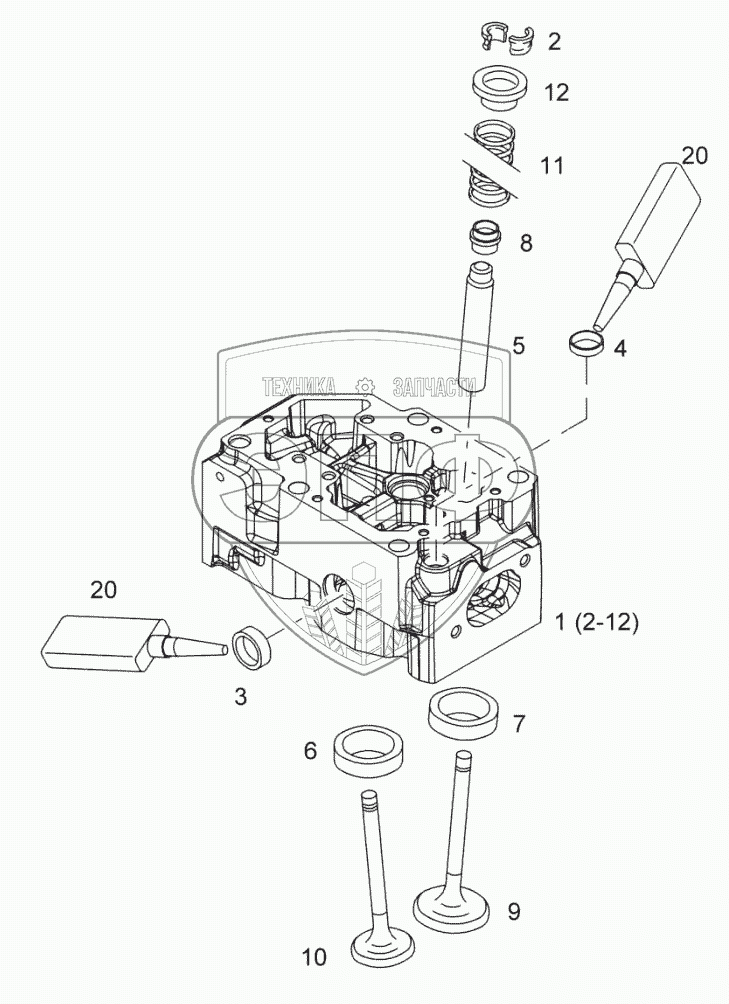 2
12
11
20
8
5
4
ТЕХНИКА ЗАПЧАСТИ
20
1 (2-12)
3
7
6
9
10