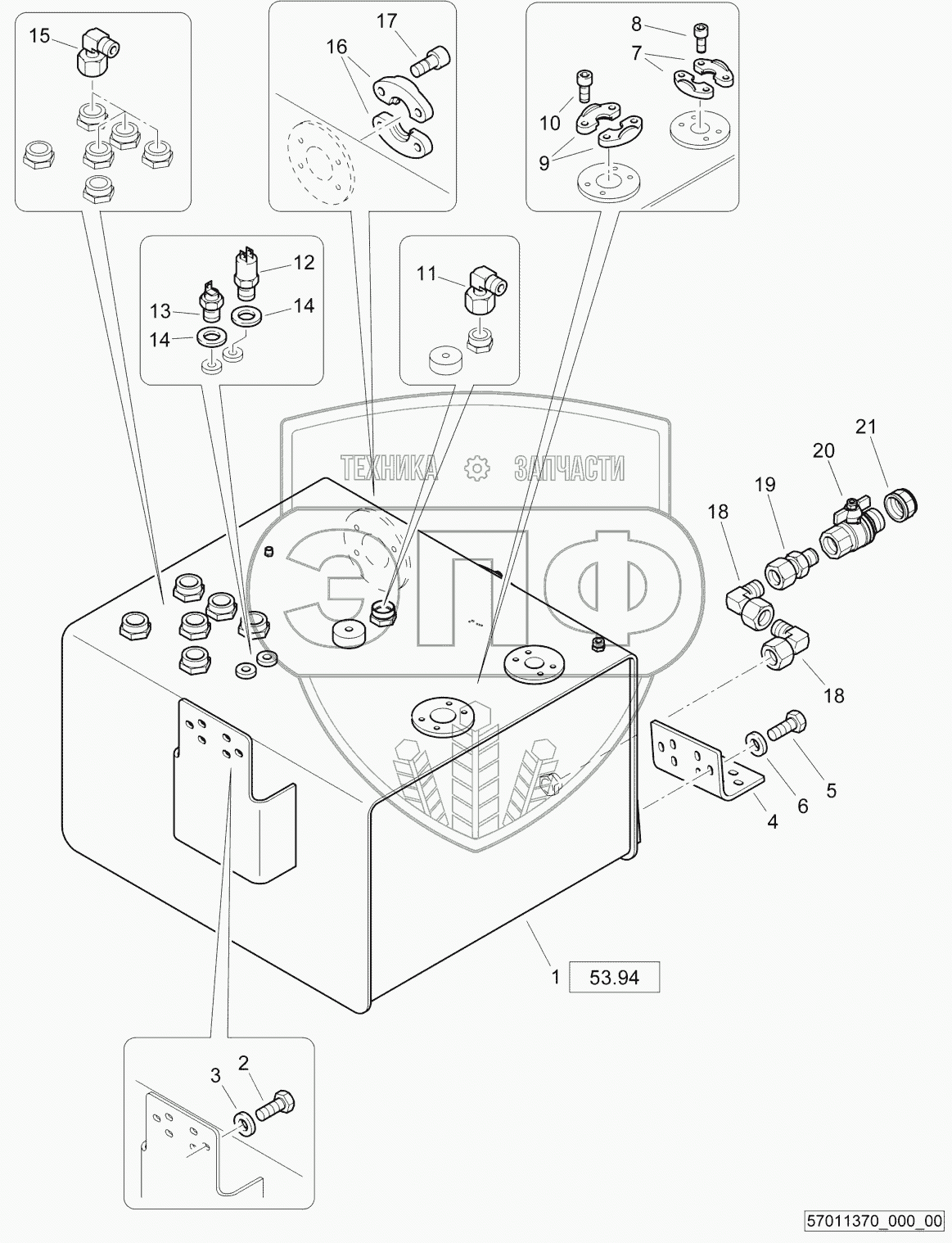 15

17
16

8
7
10
9

12
13
14
14

11

ТЕХНИКА ЗАПЧАСТИ
ЭПФ

21
20
19
18
18
5
6
4

1 53.94

3
2

57011370_000_00