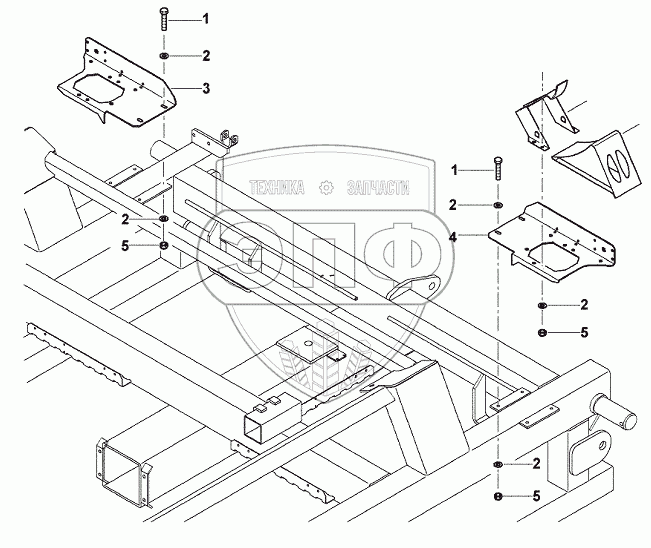 1
2
3
ТЕХНИКА ЗАПЧАСТИ
ЭПФ
1
2
4
2
5
2
5
2
5