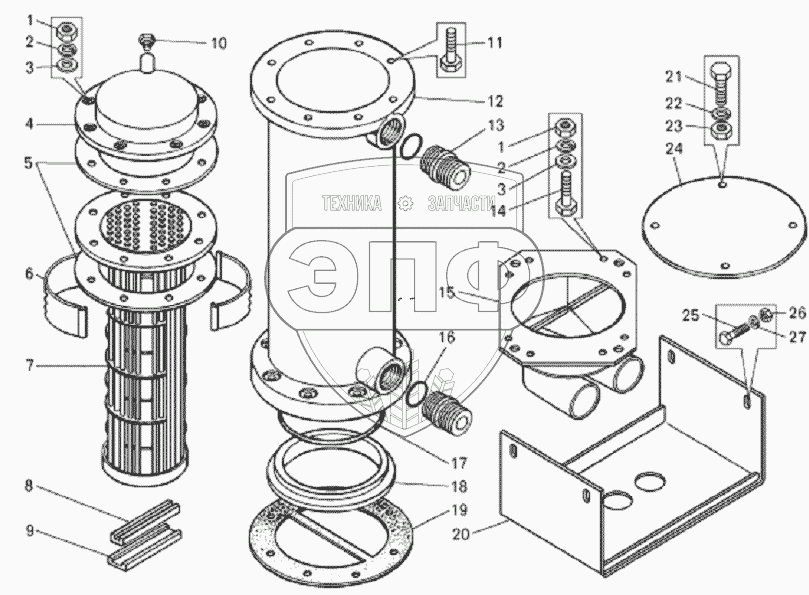 1
2
3
10
4
5
6
7
8
9
11
12
13
1
2
3
14
ТЕХНИКА ЗАПЧАСТИ
ЭПФ
15
16
17
18
19
20
21
22
23
24
25
26
27