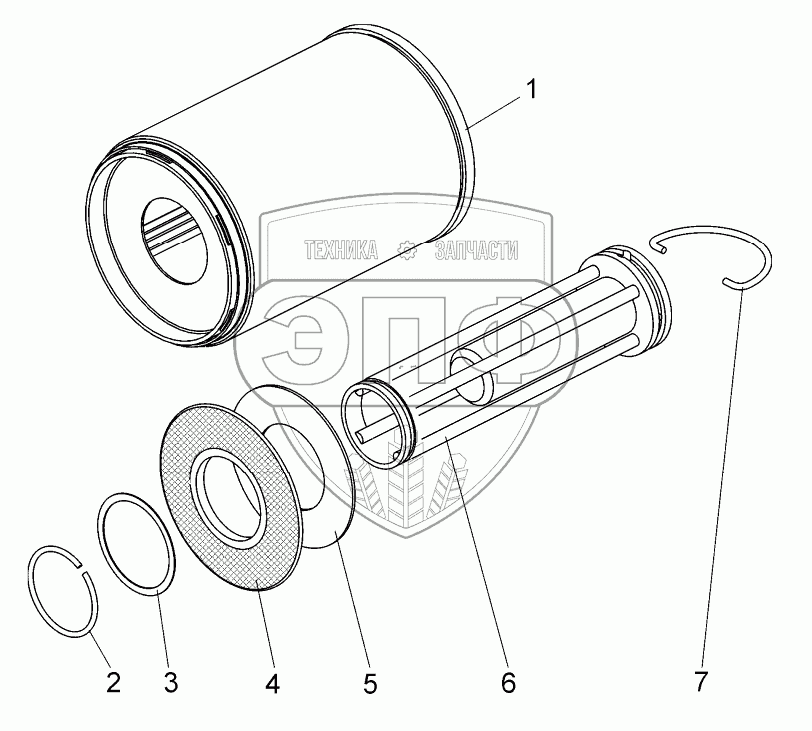 1
ТЕХНИКА ЗАПЧАСТИ
ЭПФ
2 3 4 5 6 7