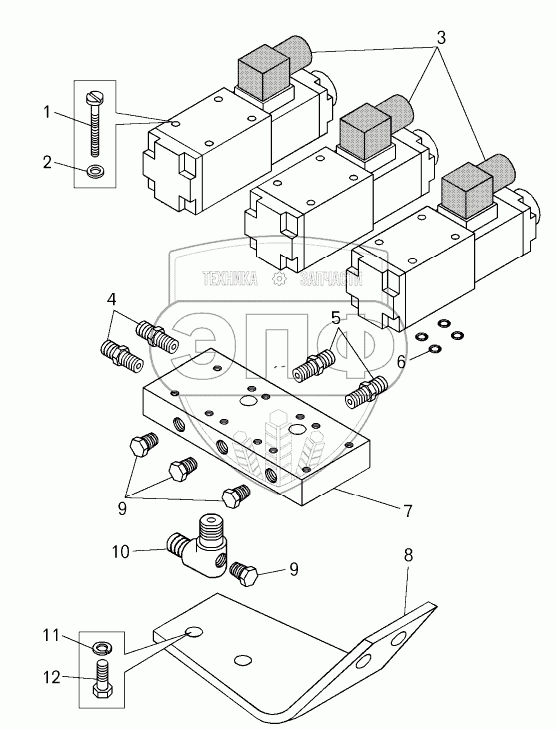 3
1
2
ТЕХНИКА ЗАПЧАСТИ
ЭПФ
4
5
6
7
9
10
9
8
11
12