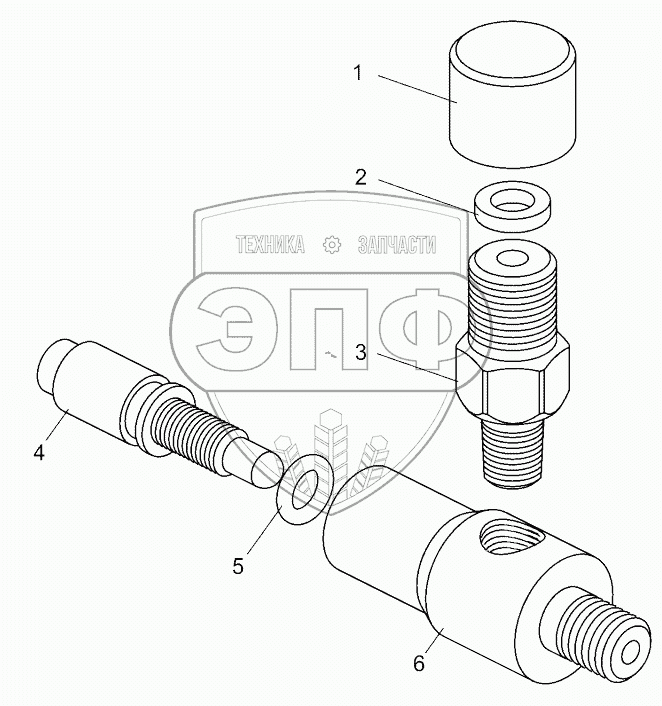 1
2
ТЕХНИКА ЗАПЧАСТИ
ЭПФ
3
4
5
6