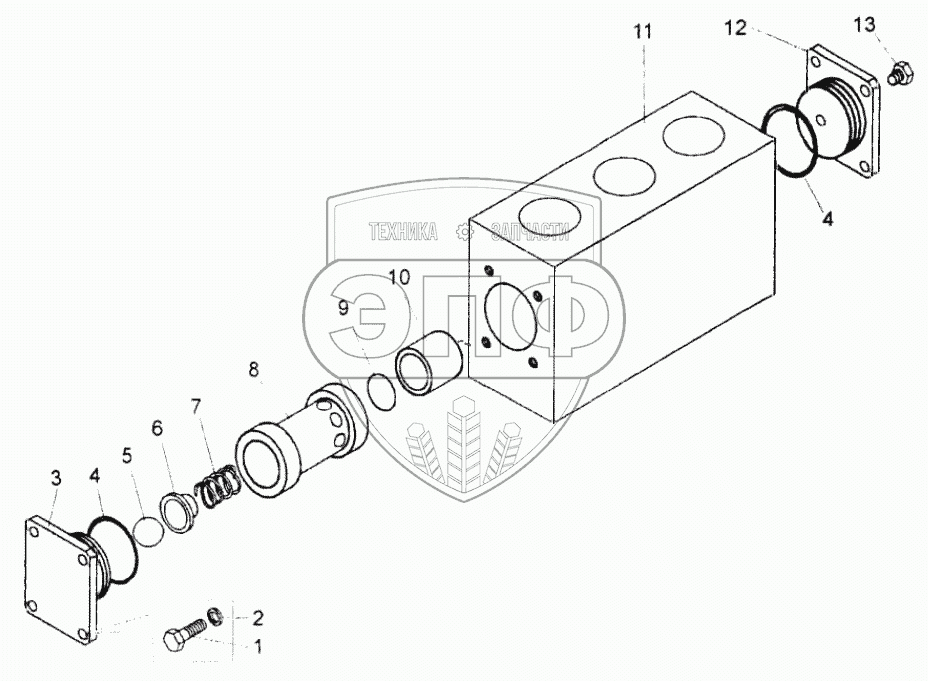 11
12
13
4
ТЕХНИКА ЗАПЧАСТИ
ЭПФ
10
9
8
7
6
5
4
3
2
1