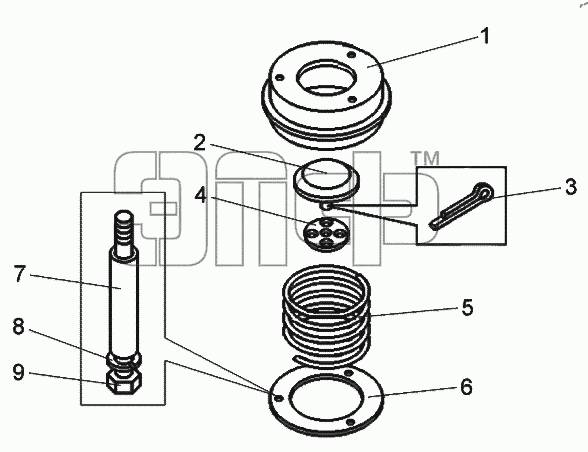 1
2
TM
3
4
7
5
8
9
6