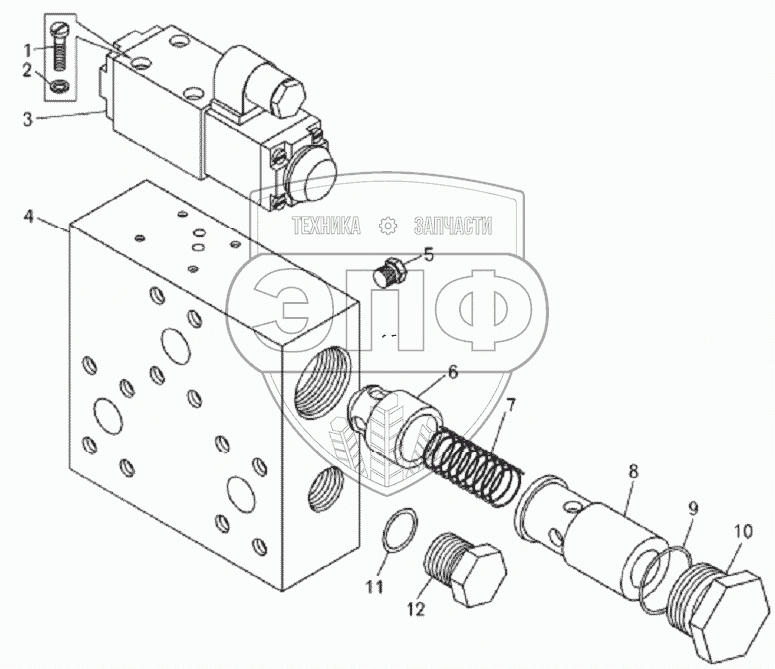 1
2
3
4
ТЕХНИКА ЗАПЧАСТИ
ЭПФ
5
6
7
8
9
10
11
12