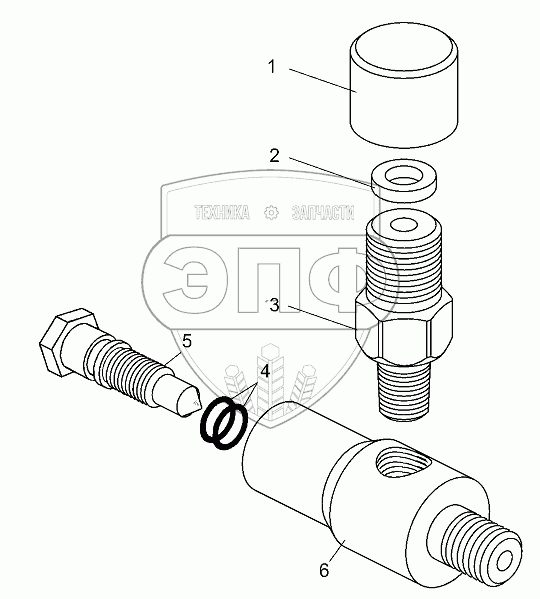 1

2

ТЕХНИКА ЗАПЧАСТИ

ЭПФ

3

5

4

6