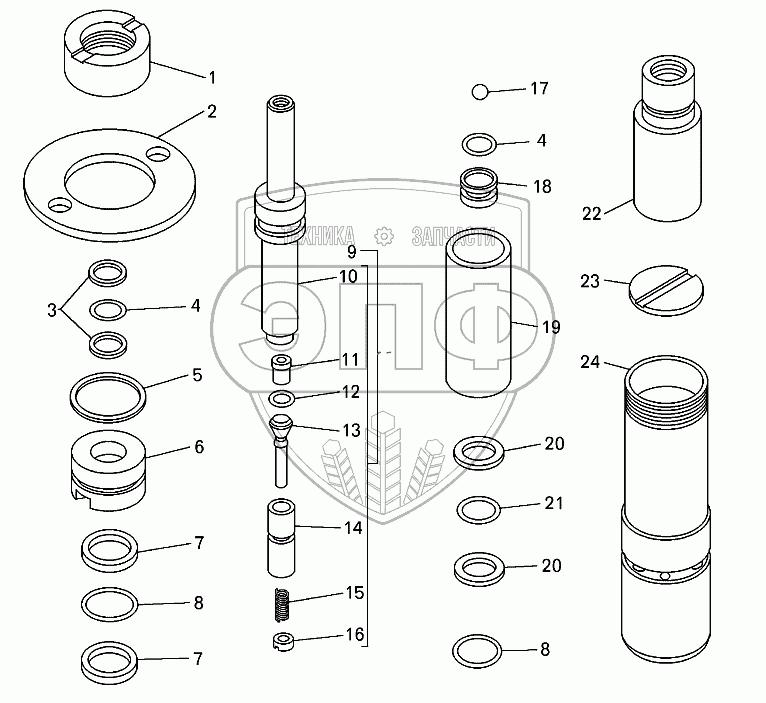 1
2
3
4
5
6
7
8
7
ТЕХНИКА ЗАПЧАСТИ
ЭПФ
9
10
11
12
13
14
15
16
17
4
18
19
20
21
20
8
22
23
24