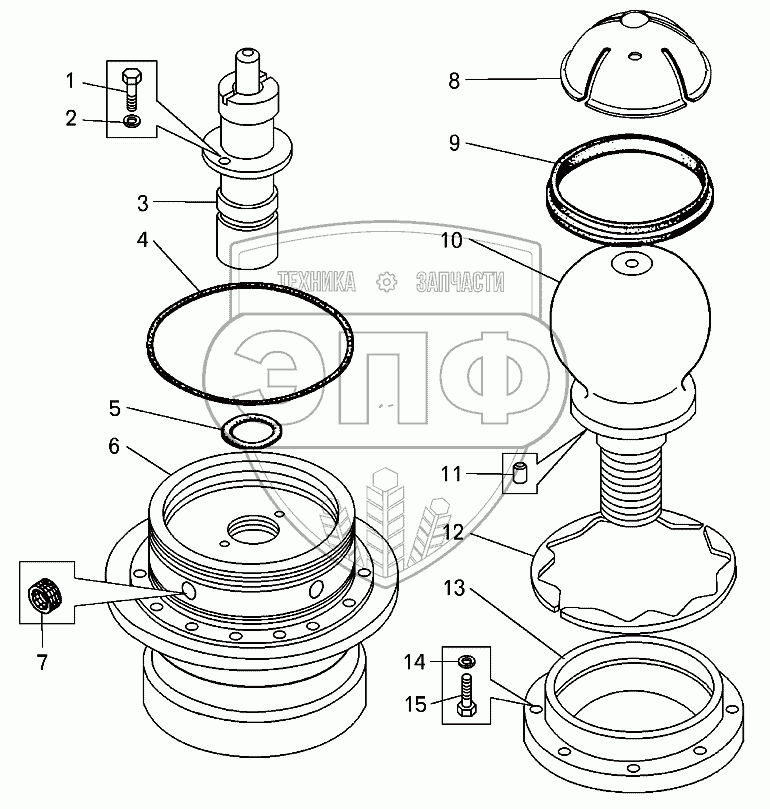 1
2
3
4
5
6
7
8
9
10
11
12
13
14
15
ТЕХНИКА ЗАПЧАСТИ
ЭПФ