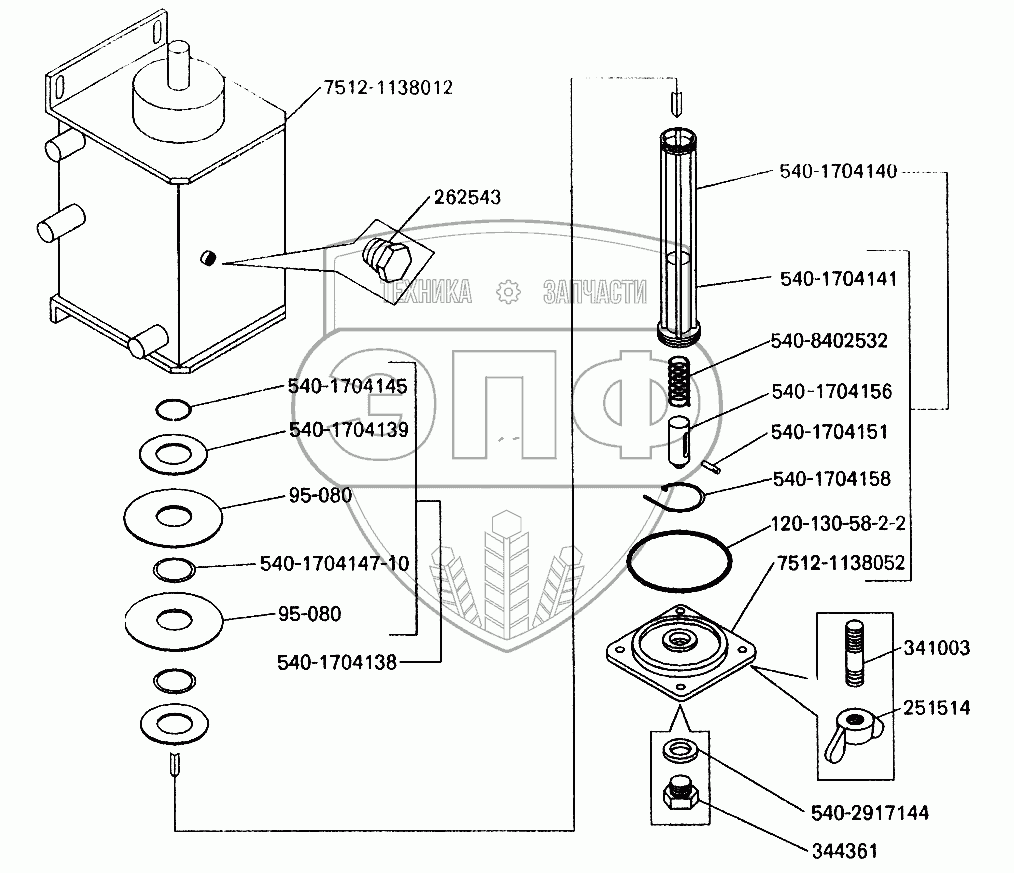 7512-1138012
262543
ТЕХНИКА ЗАПЧАСТИ
ЭПФ
540-1704145
540-1704139
95-080
540-1704147-10
95-080
540-1704138
540-1704140
540-1704141
540-8402532
540-1704156
540-1704151
540-1704158
120-130-58-2-2
7512-1138052
341003
251514
540-2917144
344361