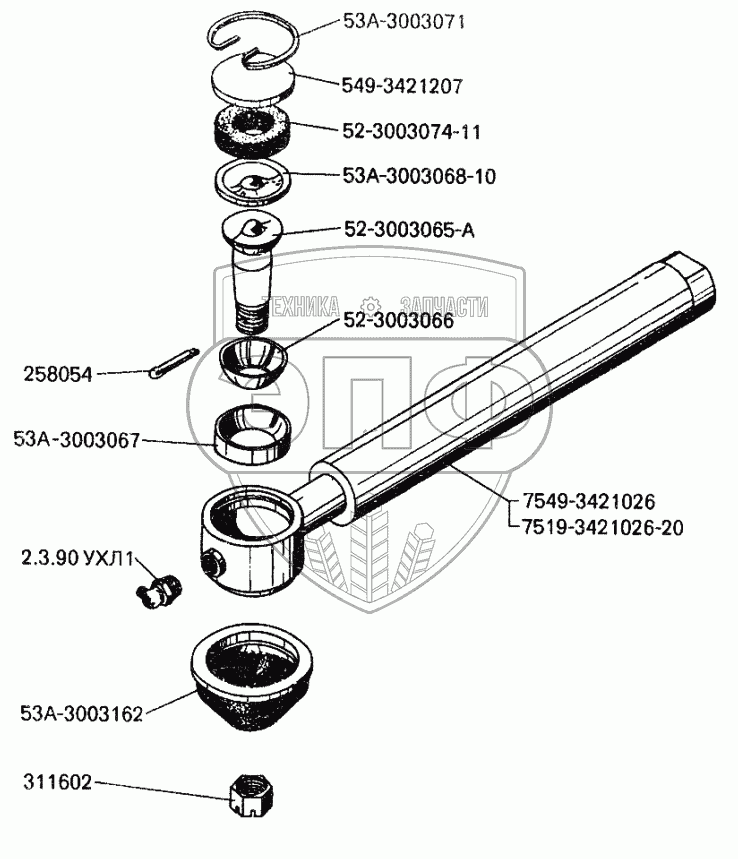 53А-3003071
549-3421207
52-3003074-11
53А-3003068-10
52-3003065-А
ТЕХНИКА ЗАПЧАСТИ
52-3003066
258054
ЭПФ
53А-3003067
7549-3421026
7519-3421026-20
2.3.90 УХЛ1
53А-3003162
311602