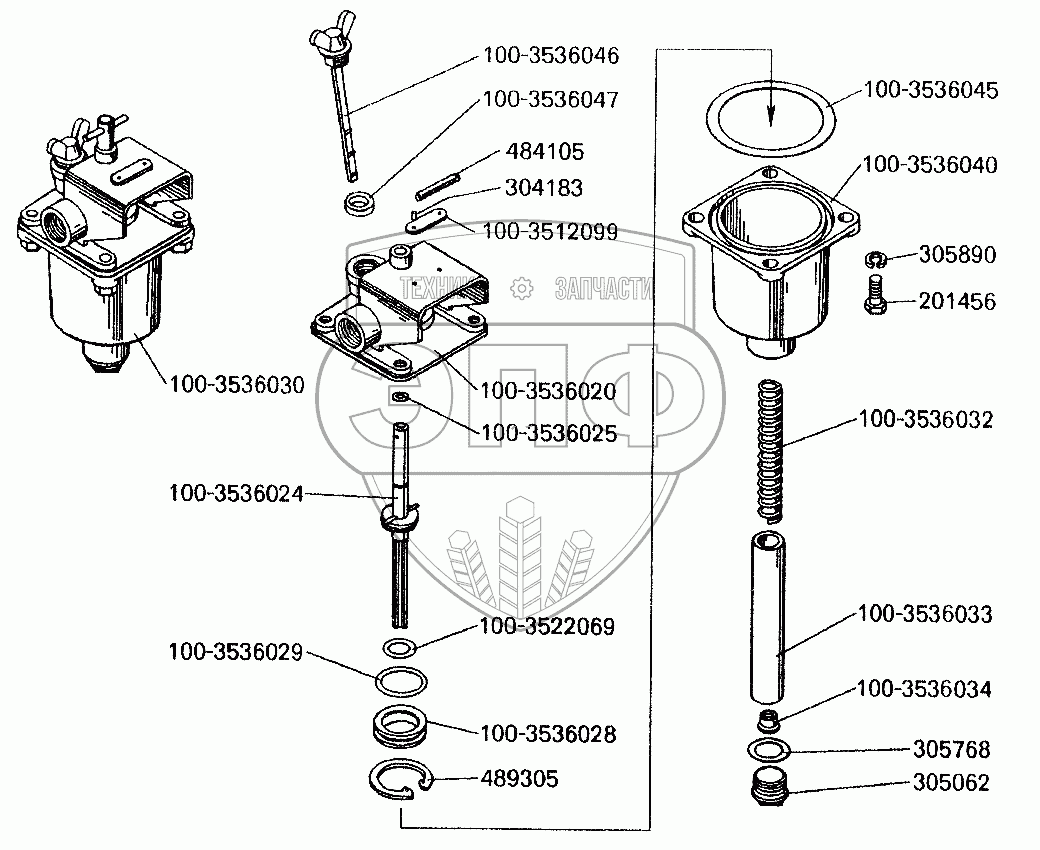 100-3536046
100-3536047
484105
304183
100-3512099
100-3536030
100-3536020
100-3536025
100-3536024
100-3522069
100-3536029
100-3536028
489305
100-3536045
100-3536040
305890
201456
100-3536032
100-3536033
100-3536034
305768
305062
ТЕХНИКА ЗАПЧАСТИ
ЭПФ