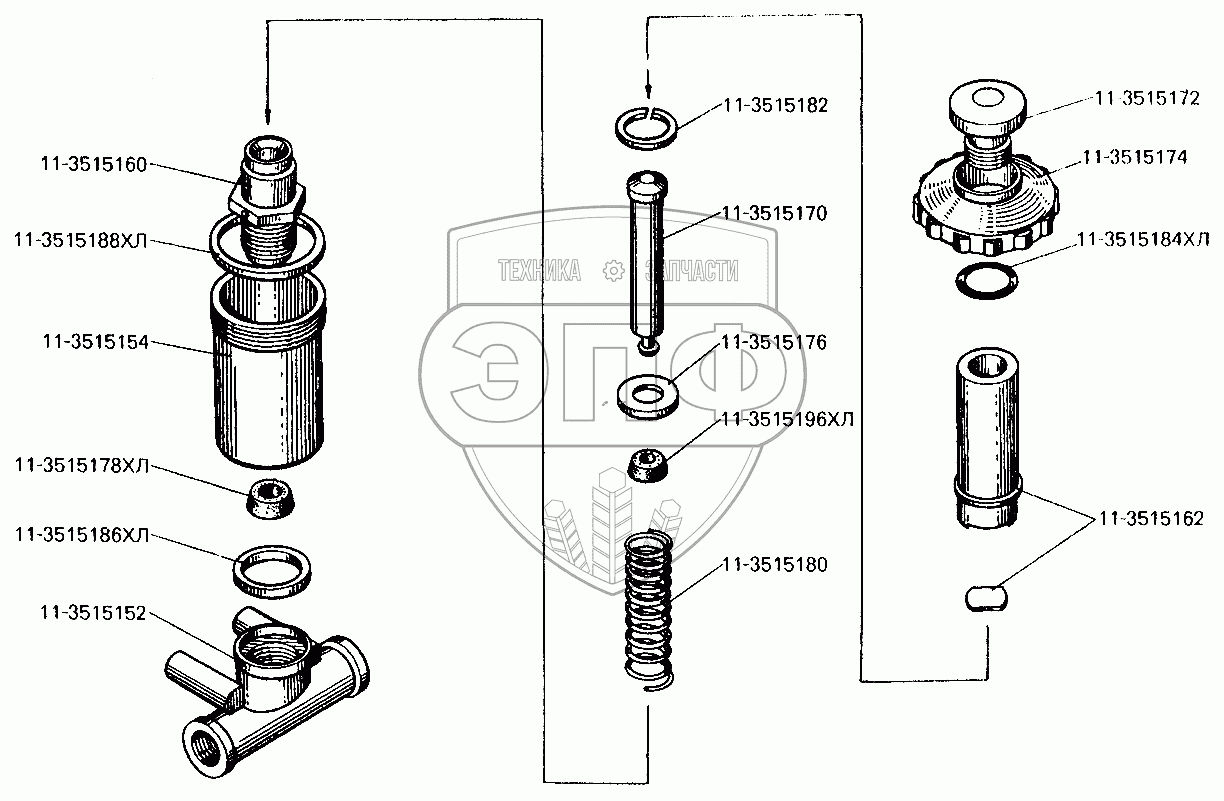 11-3515160
11-3515188ХЛ
11-3515154
11-3515178ХЛ
11-3515186ХЛ
11-3515152
11-3515182
11-3515170
11-3515176
11-3515196ХЛ
11-3515180
11-3515172
11-3515174
11-3515184ХЛ
11-3515162
ТЕХНИКА ЗАПЧАСТИ
ЭПФ