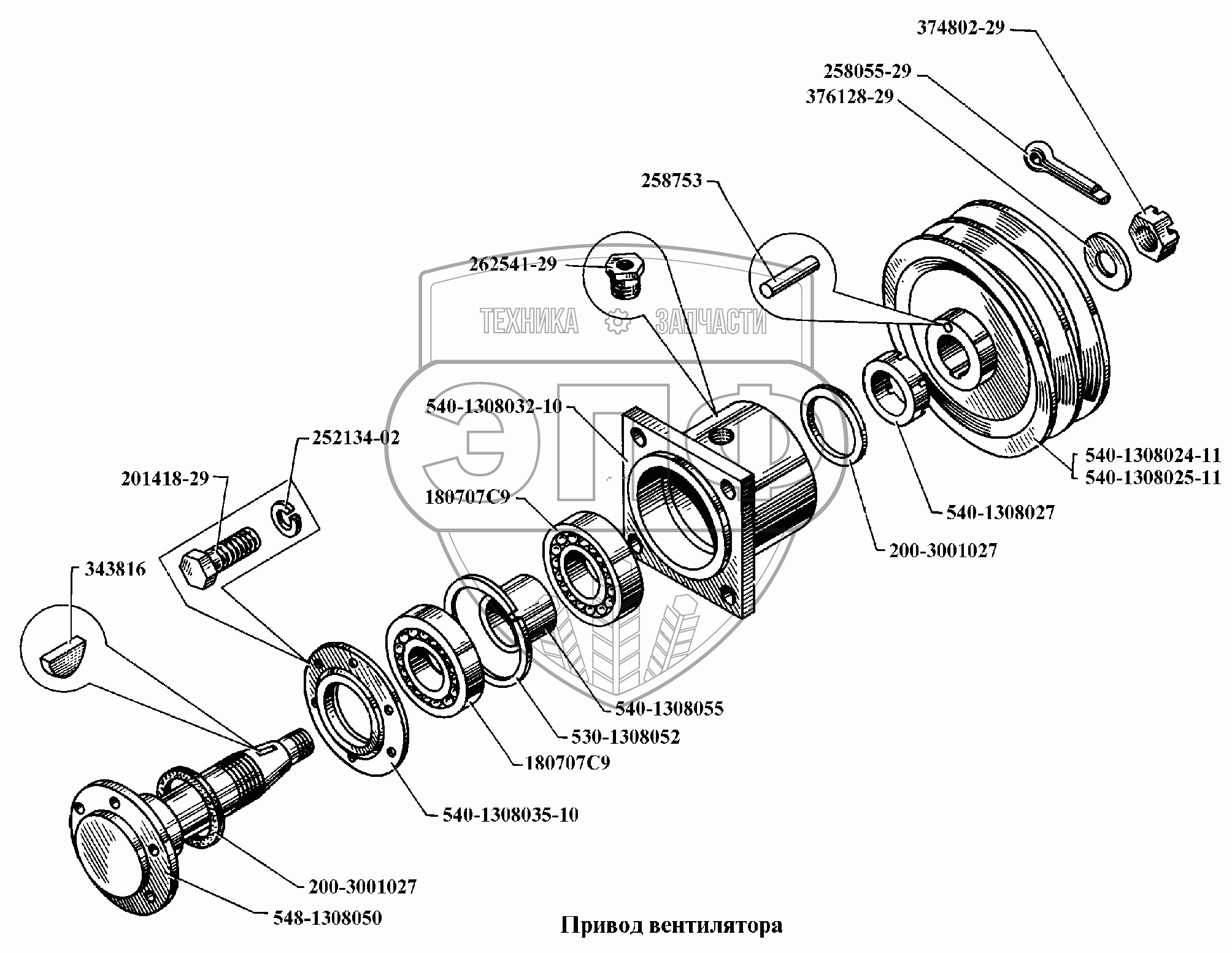 374802-29
258055-29
376128-29
258753
262541-29
ТЕХНИКА ЗАПЧАСТИ
ЭПФ
540-1308032-10
252134-02
201418-29
180707С9
540-1308024-11
540-1308025-11
540-1308027
200-3001027
343816
540-1308055
530-1308052
180707С9
540-1308035-10
200-3001027
548-1308050
Привод вентилятора