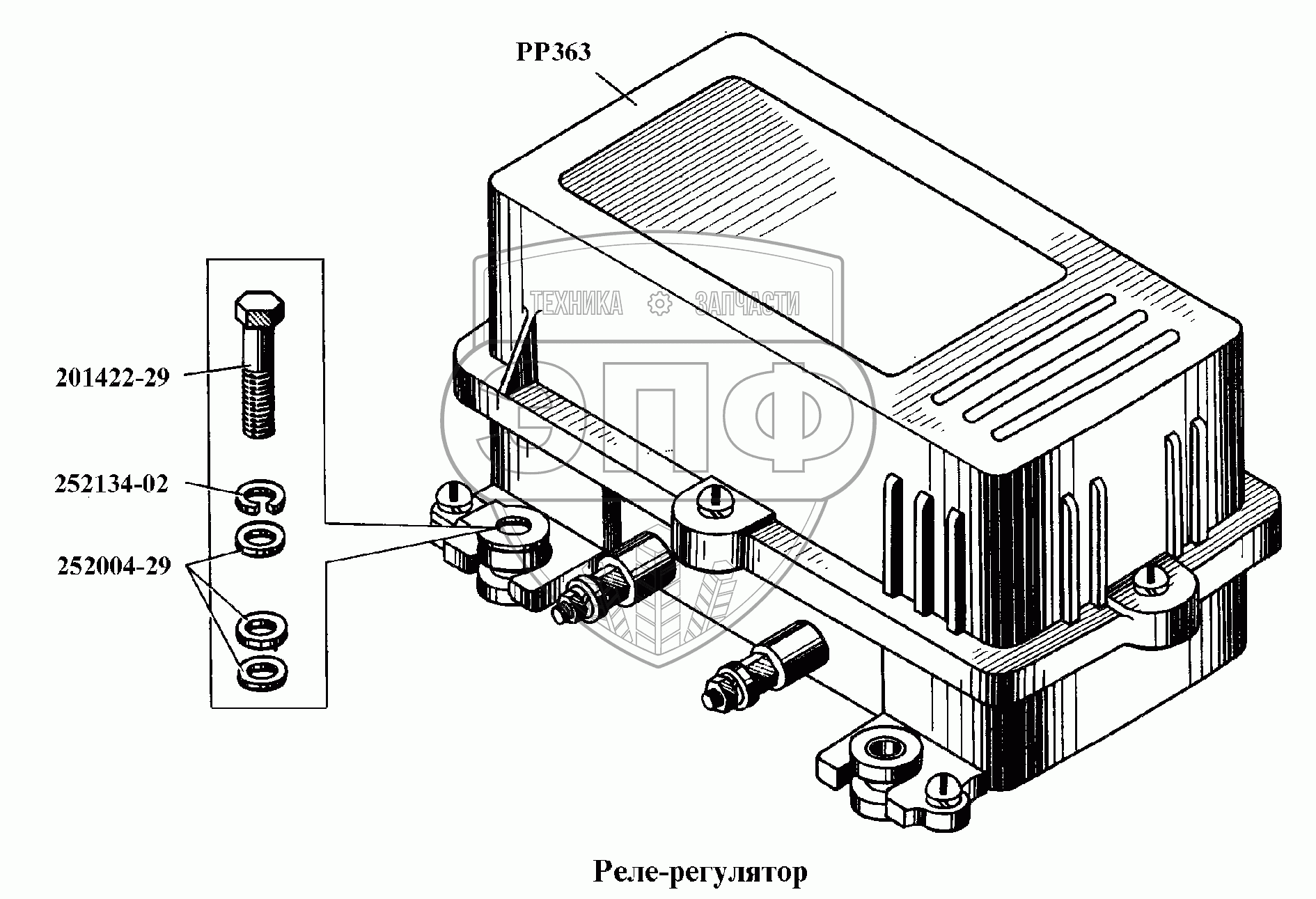 РР363

ТЕХНИКА ЗАПЧАСТИ

ЭПФ

201422-29

252134-02

252004-29

Реле-регулятор