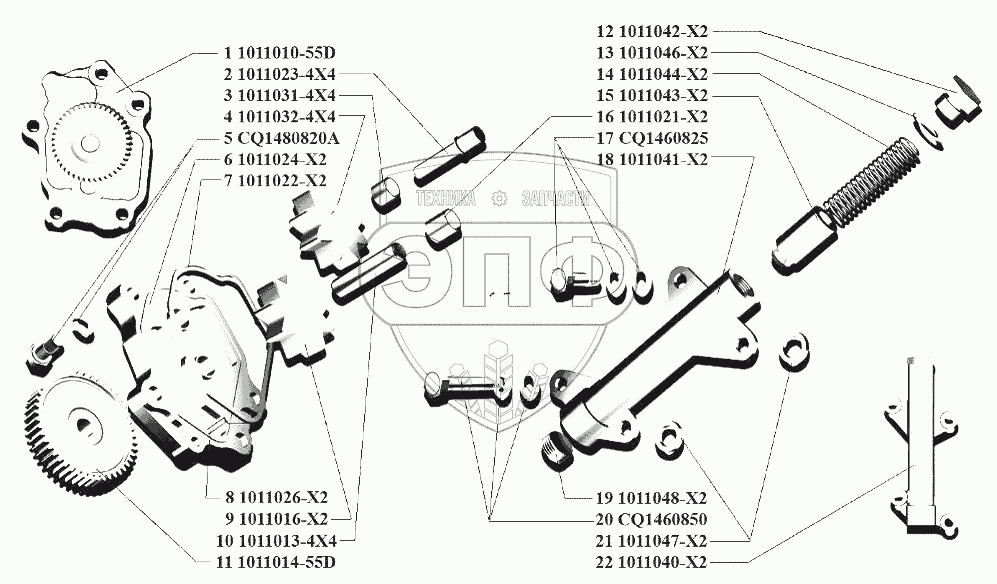 1 1011010-55D
2 1011023-4X4
3 1011031-4X4
4 1011032-4X4
5 CQ1480820A
6 1011024-X2
7 1011022-X2
8 1011026-X2
9 1011016-X2
10 1011013-4X4
11 1011014-55D
12 1011042-X2
13 1011046-X2
14 1011044-X2
15 1011043-X2
16 1011021-X2
17 CQ1460825
18 1011041-X2
19 1011048-X2
20 CQ1460850
21 1011047-X2
22 1011040-X2

ТЕХНИКА ЗАПЧАСТИ
ЭПФ