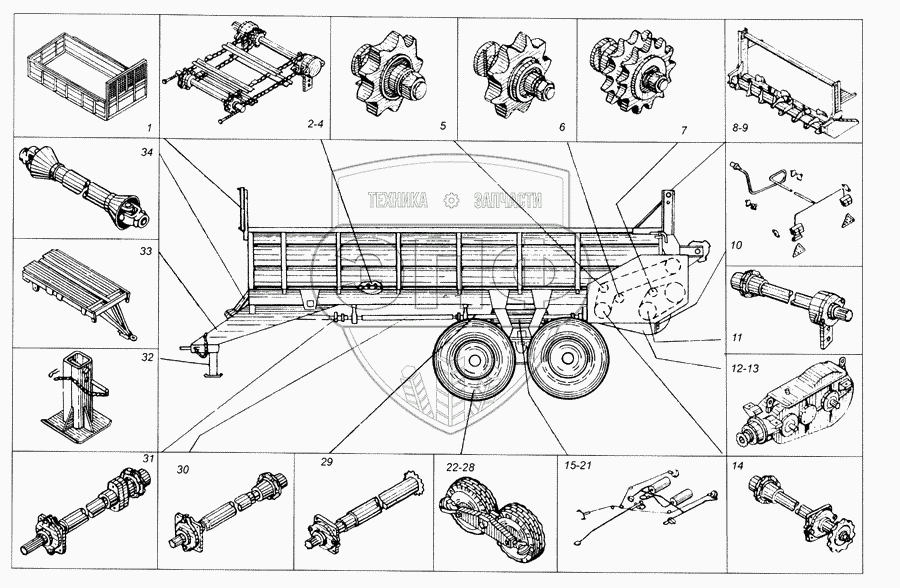 1
2-4
5
6
7
8-9
34
ТЕХНИКА ЗАПЧАСТИ
10
33
11
32
12-13
31
30
29
22-28
15-21
14