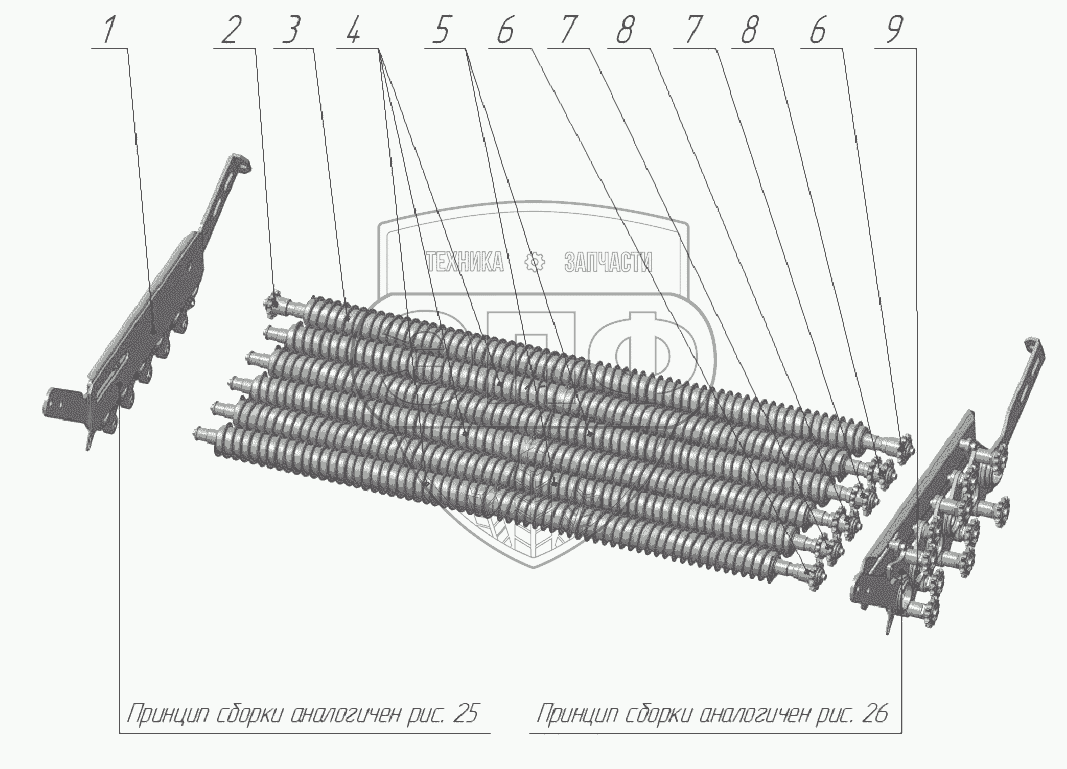 1 2 3 4 5 6 7 8 7 8 6 9

ТЕХНИКА ЗАПЧАСТИ

Принцип сборки аналогичен рис. 25

Принцип сборки аналогичен рис. 26