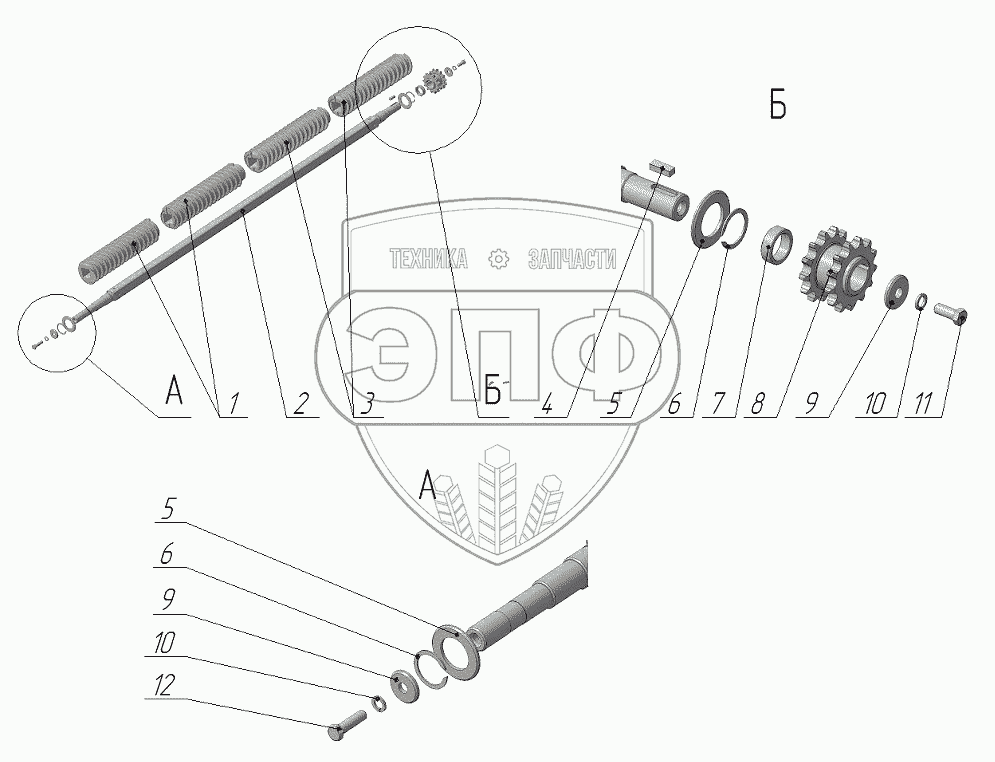 Б

ТЕХНИКА ЗАПЧАСТИ

ЭПФ

А 1 2 3 Б 4 5 6 7 8 9 10 11

А

5
6
9
10
12