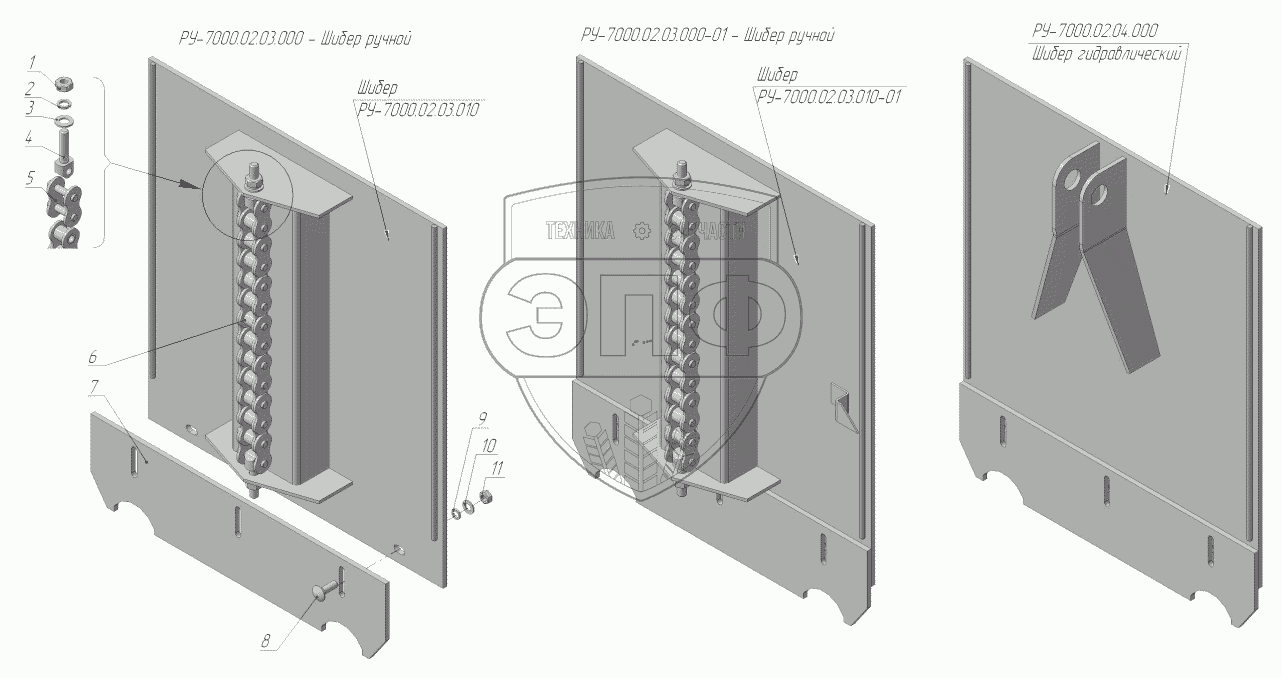 РУ-7000.02.03.000 - Шибер ручной

Шибер
РУ-7000.02.03.010

1
2
3
4
5
6
7
8
9
10
11

РУ-7000.02.03.000-01 - Шибер ручной

Шибер
РУ-7000.02.03.010-01

ТЕХНИКА ЗАПЧАСТИ
ЭПФ

РУ-7000.02.04.000
Шибер гидравлический