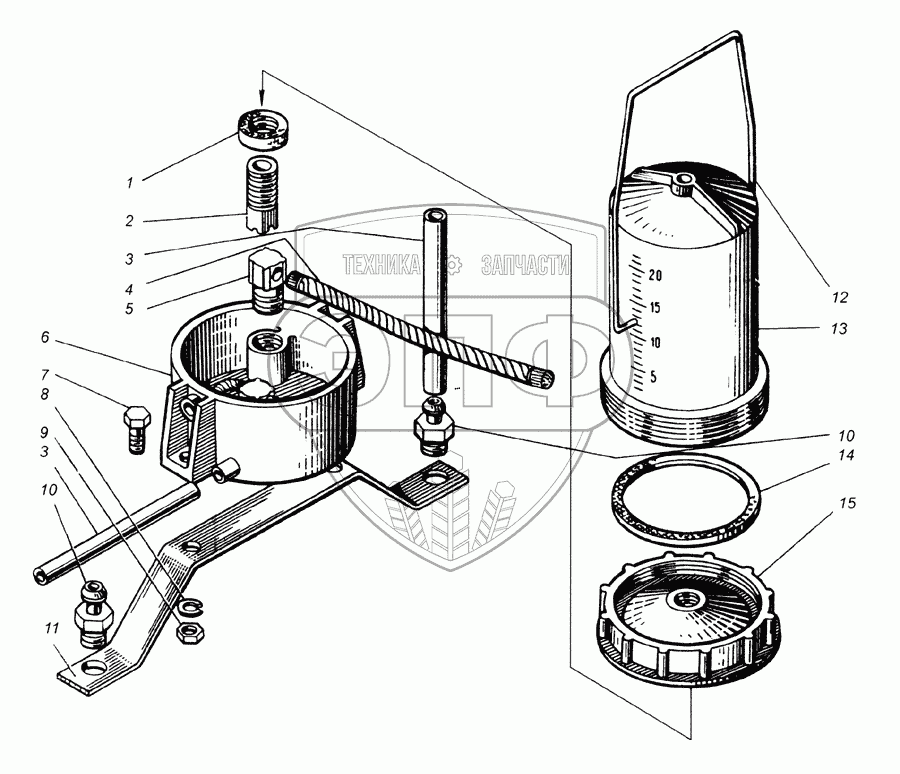 1
2
3
4
5
6
7
8
9
3
10
11
ТЕХНИКА ЗАПЧАСТИ
ЭПФ
20
15
10
5
12
13
10
14
15