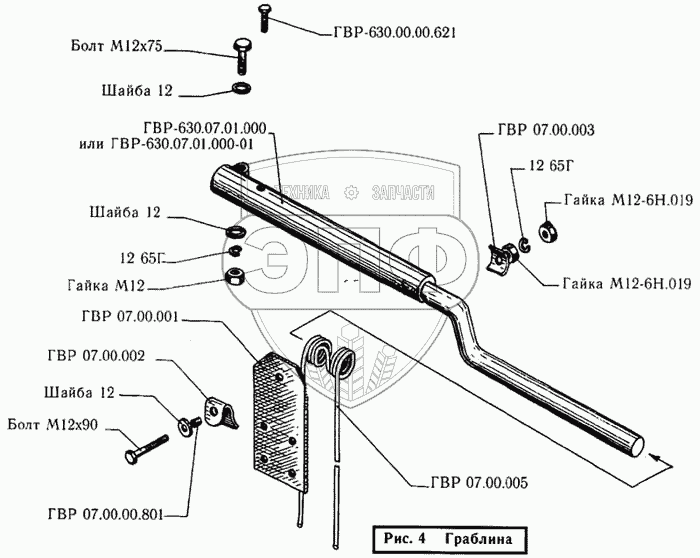 ГВР-630.00.00.621
Болт М12х75
Шайба 12
ГВР-630.07.01.000
или ГВР-630.07.01.000-01
ГВР 07.00.003
12 65Г
Гайка М12-6Н.019
ТЕХНИКА ЗАПЧАСТИ
ЭПФ
Шайба 12
12 65Г
Гайка М12
Гайка М12-6Н.019
ГВР 07.00.001
ГВР 07.00.002
Шайба 12
Болт М12х90
ГВР 07.00.005
ГВР 07.00.00.801
Рис. 4 Граблина