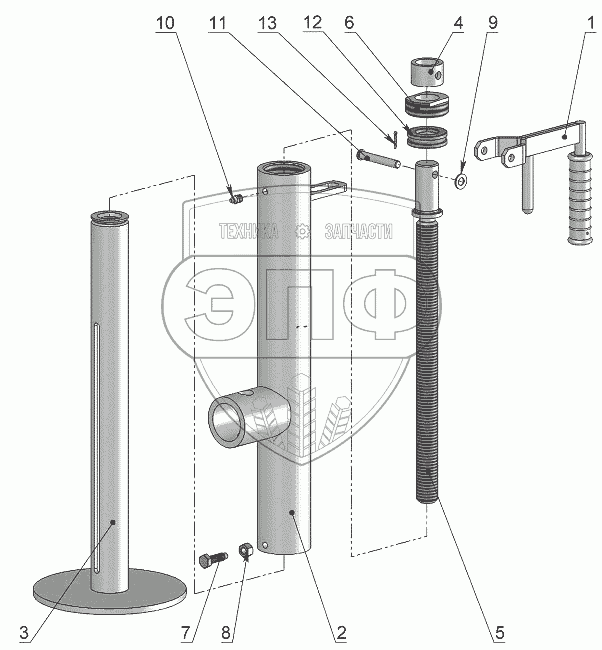 10 11 13 12 6 4 9 1

ТЕХНИКА ЗАПЧАСТИ

ЭПФ

3 7 8 2 5