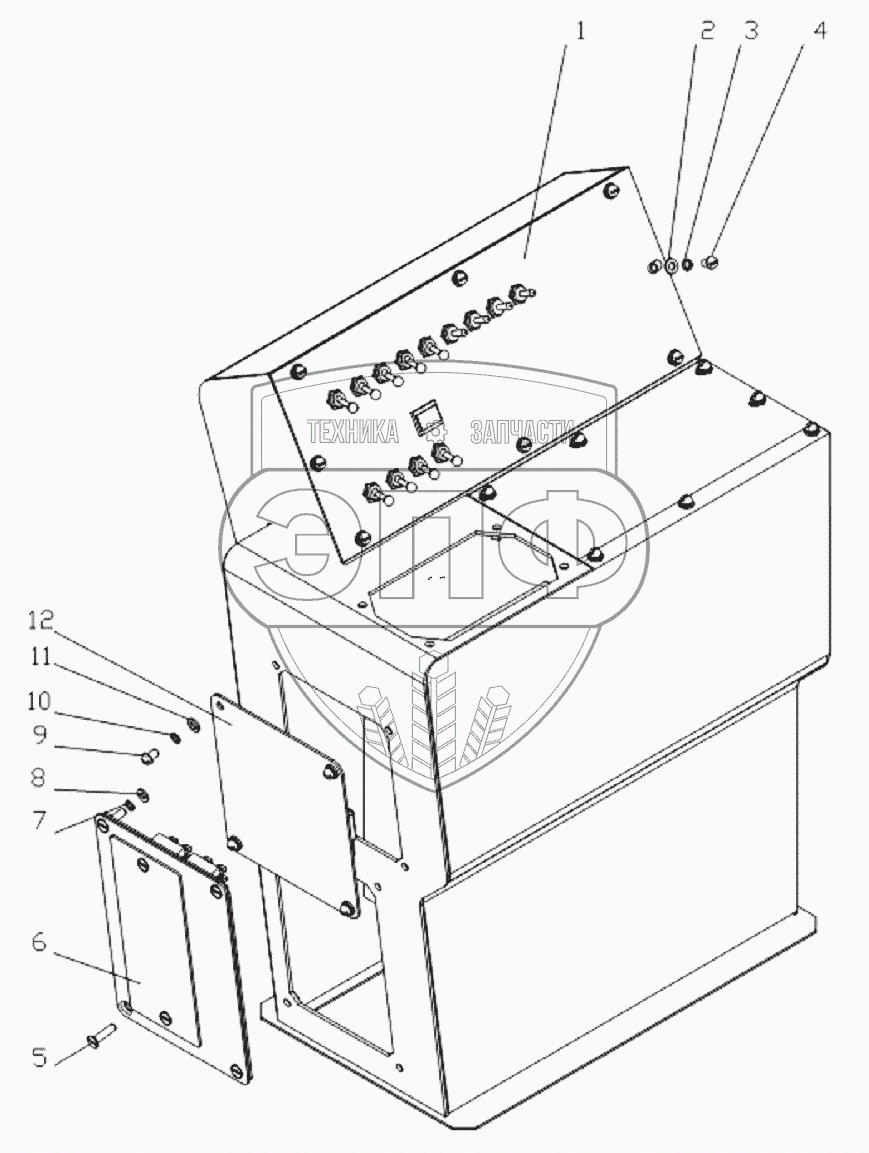 1
2
3
4
ТЕХНИКА ЗАПЧАСТИ
ЭПФ
12
11
10
9
8
7
6
5