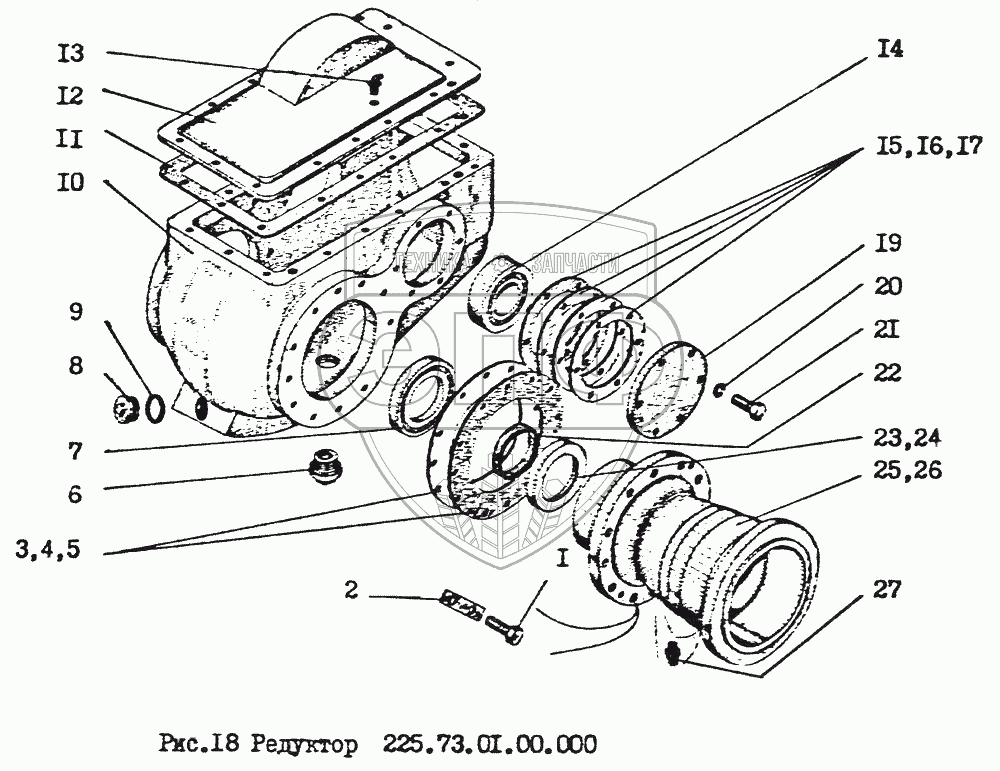 I3
I2
II
I0
9
8
7
6
3,4,5
2
I
I4
I5,I6,I7
I9
20
2I
22
23,24
25,26
27
ТЕХНИКА ЗАПЧАСТИ

Рис.I8 Редуктор 225.73.0I.00.000