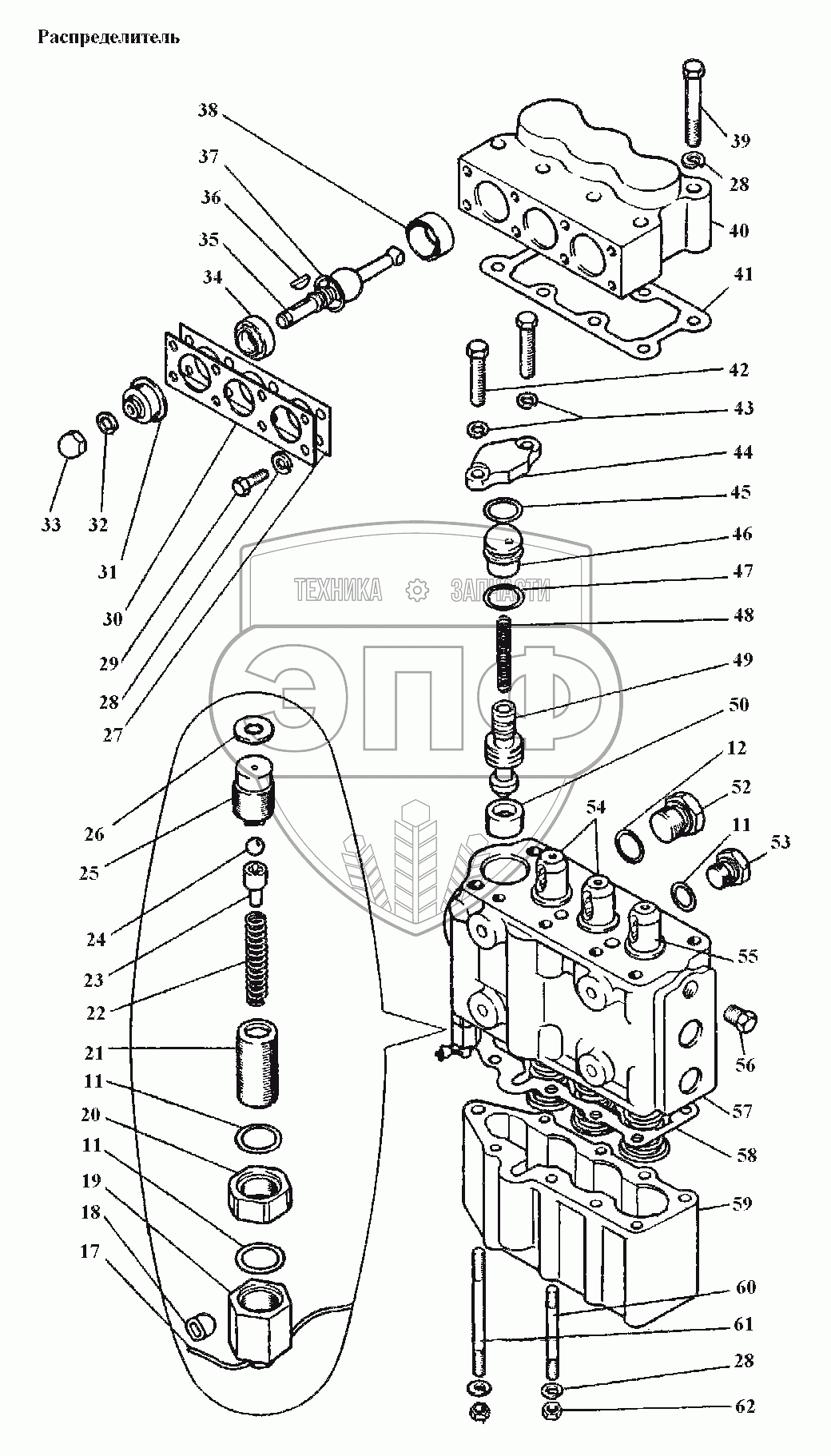 Распределитель

38
37
36
35
34
39
28
40
41
42
43
44
45
46
47
48
49
50
12
52
11
53
54
55
56
57
58
59
60
61
28
62
33
32
31
30
29
28
27
26
25
24
23
22
21
11
20
11
19
18
17

ТЕХНИКА ЗАПЧАСТИ
ЭПФ