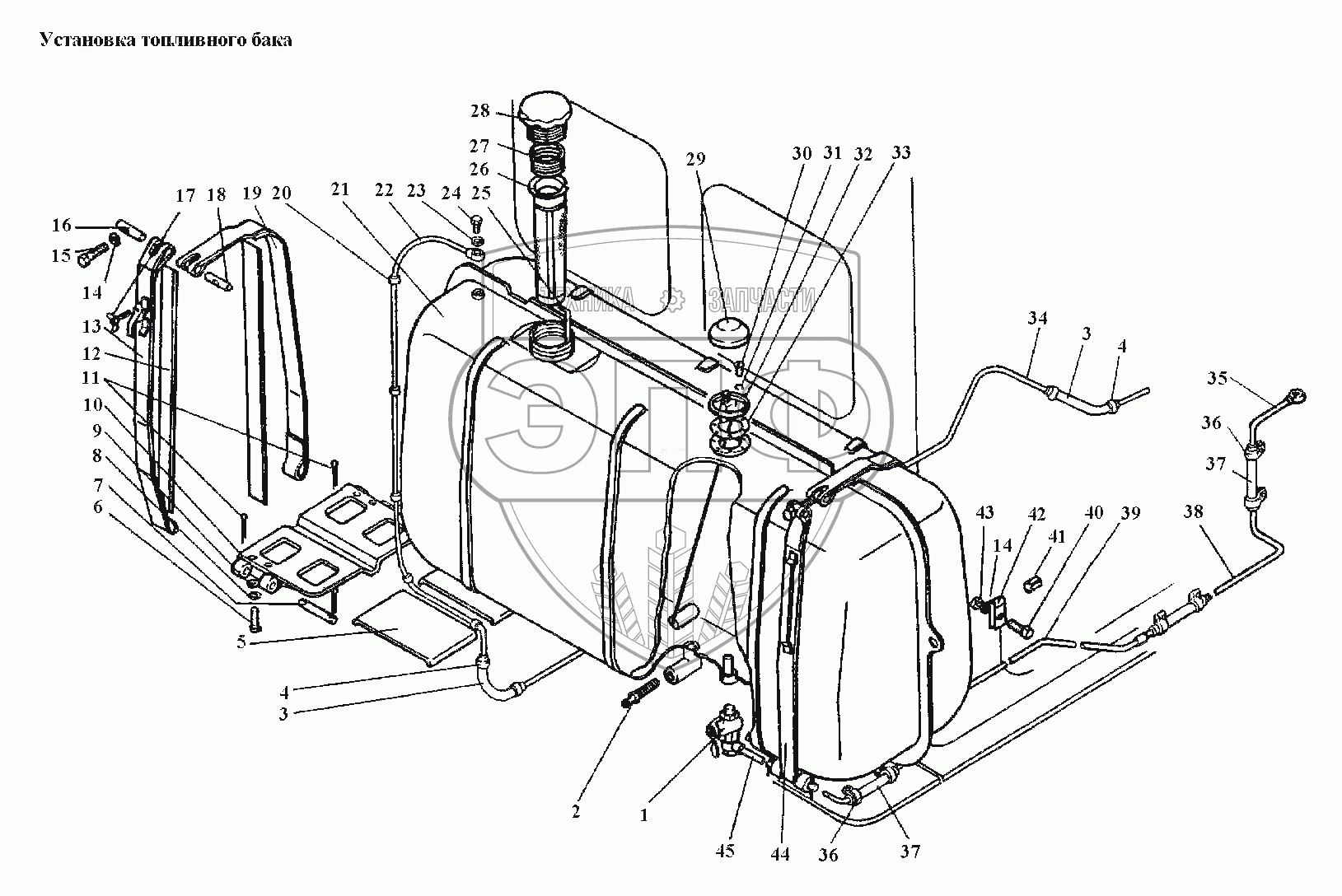 Установка топливного бака

28
27
26
29
30 31 32 33
17 18 19 20
21 22 23 24 25
16
15
14
13
12
11
10
9
8
7
6
5
4
3
2
1
45
44
36
37
34 3 4
35
36
37
38
43 14 42 41 40 39

ТЕХНИКА ЗАПЧАСТИ
ЭПФ