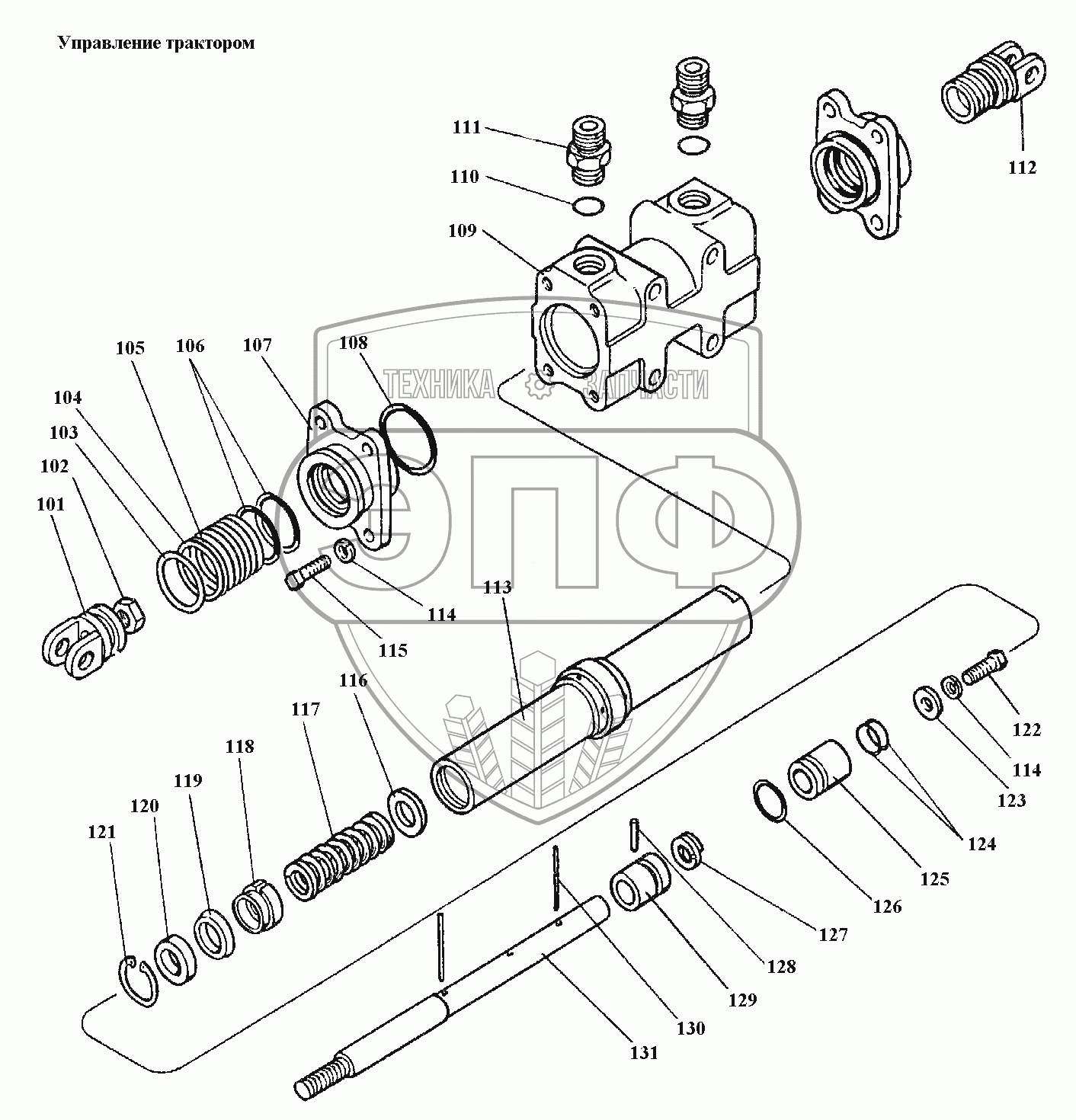 Управление трактором

111
110
109
112
105
106
107
108
104
103
102
101
ТЕХНИКА ЗАПЧАСТИ
ЭПФ
114
115
113
116
117
118
119
120
121
122
114
123
124
125
126
127
128
129
130
131