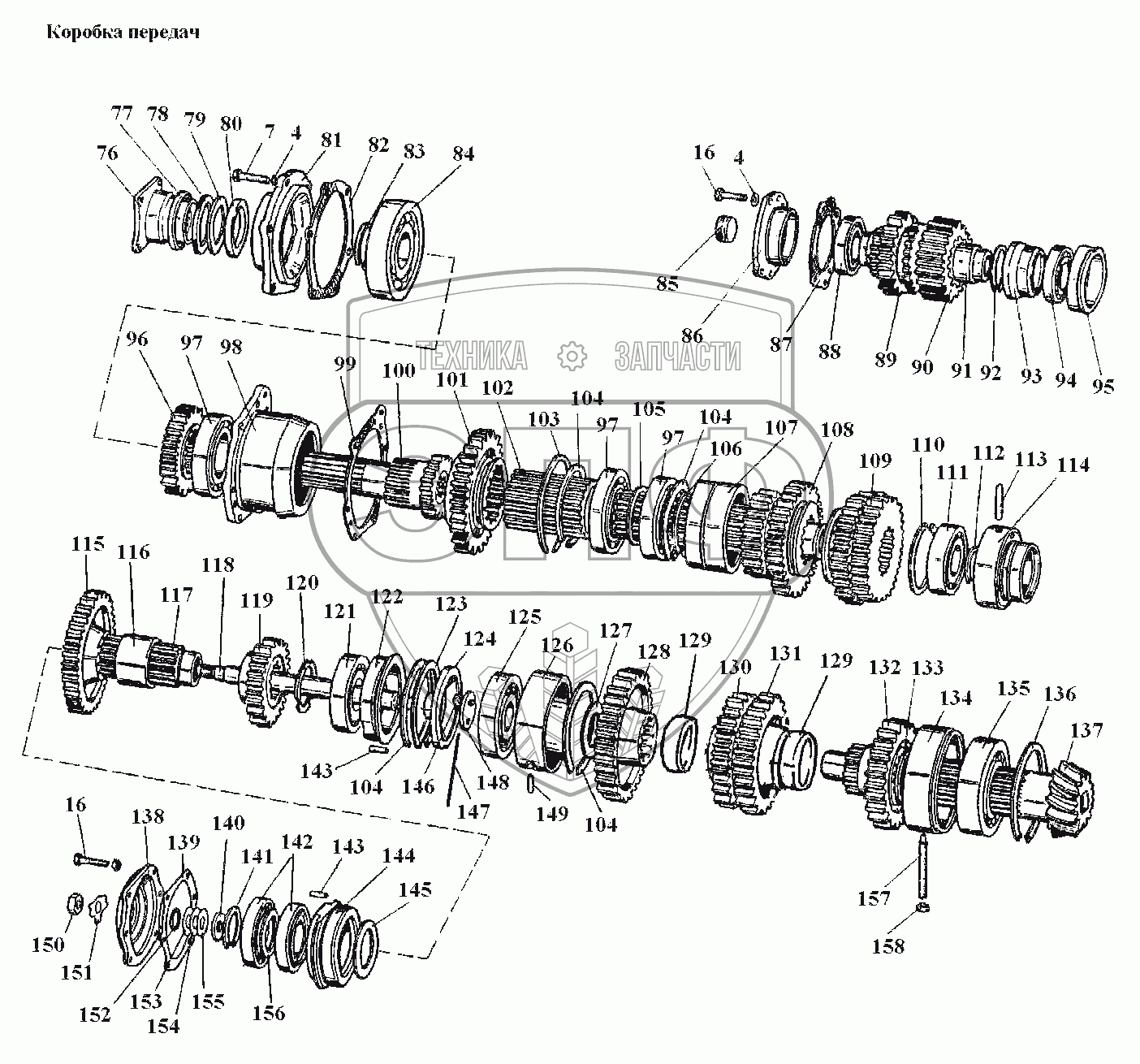 Коробка передач

77 78 79 80 7 4 81 82 83 84
76

16 4

85

86

87 88 89 90 91 92 93 94 95

ТЕХНИКА ЗАПЧАСТИ

96 97 98 99 100 101 102 103 104 97 105 97 104 106 107 108 109 110 111 112 113 114

115 116 117 118 119 120 121 122 123 124 125 126 127 128 129 130 131 129 132 133 134 135 136 137

143 104 146 147 148 149 104

16 138 139 140 141 142 143 144 145

150 151 152 153 154 155 156

157 158