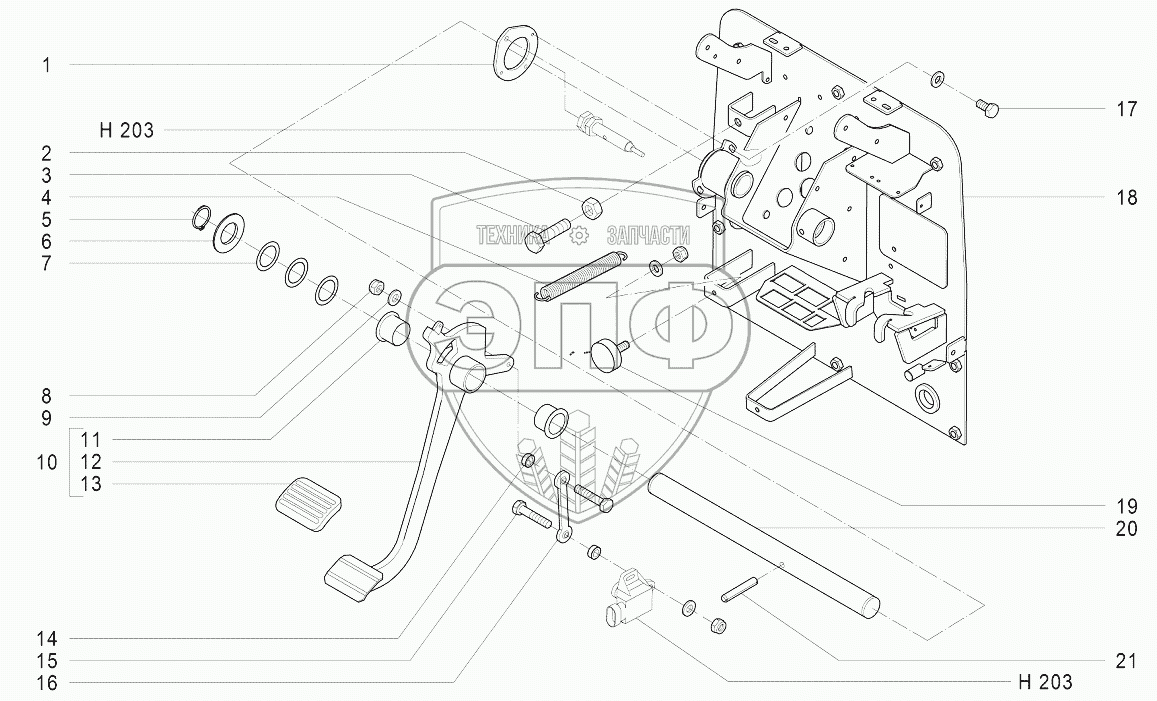 1
H 203
2
3
4
5
6
7
8
9
10
11
12
13
14
15
16
17
18
19
20
21
H 203
ТЕХНИКА ЗАПЧАСТИ
ЭПФ