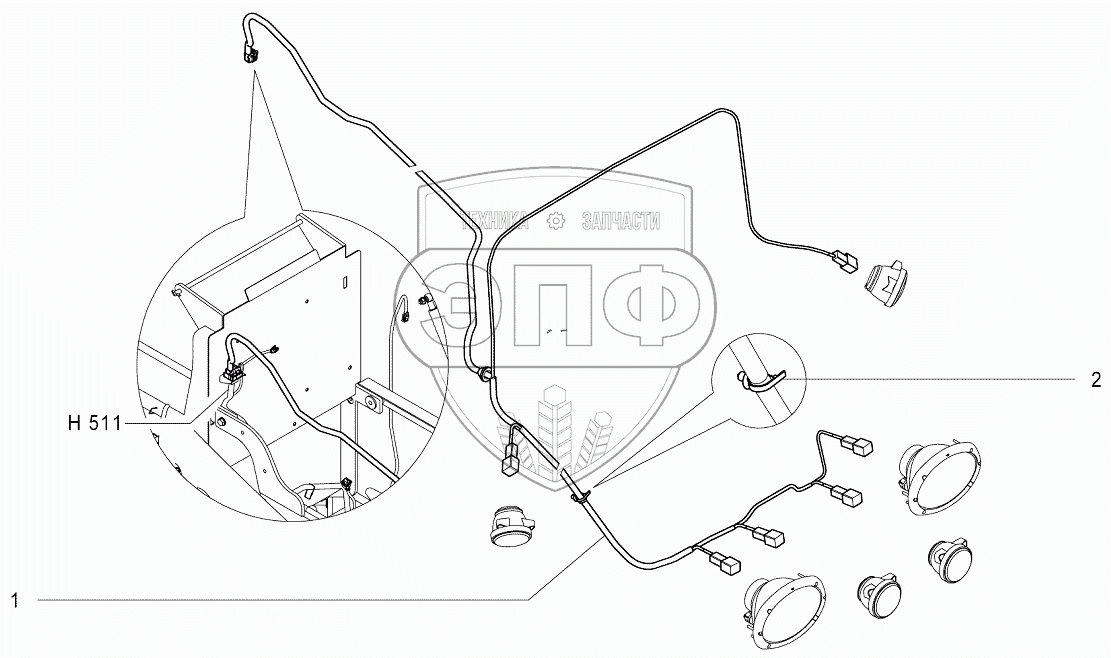 ТЕХНИКА ЗАПЧАСТИ
ЭПФ
H 511
2
1