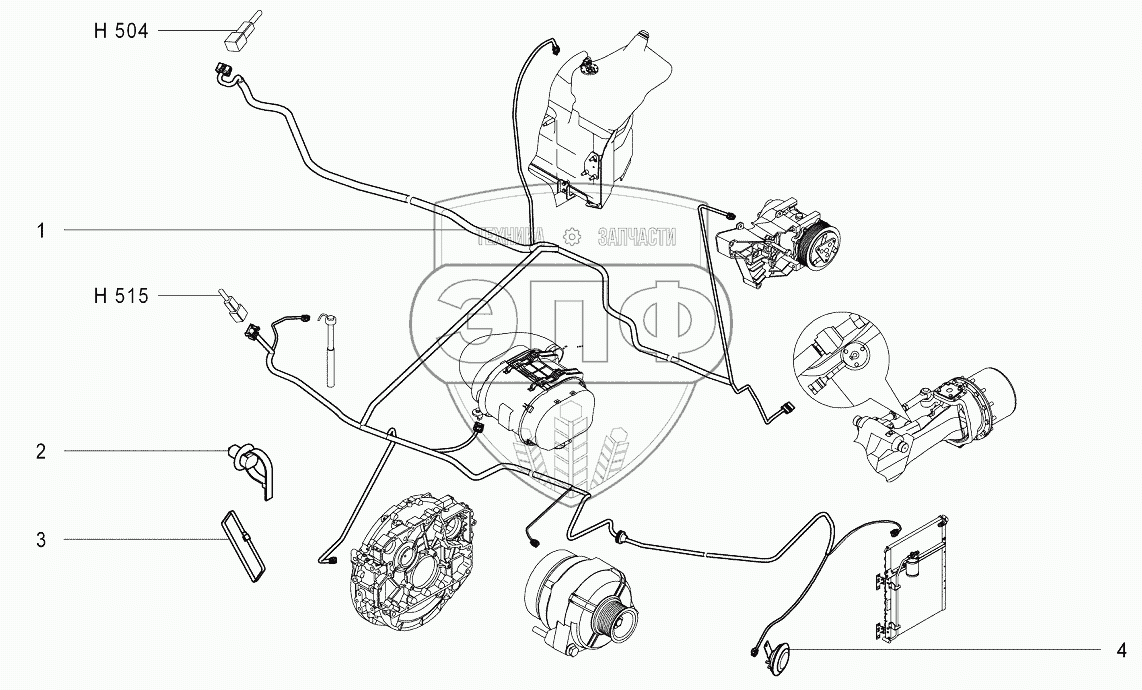 H 504

1

H 515

2

3

4

ТЕХНИКА ЗАПЧАСТИ

ЭПФ