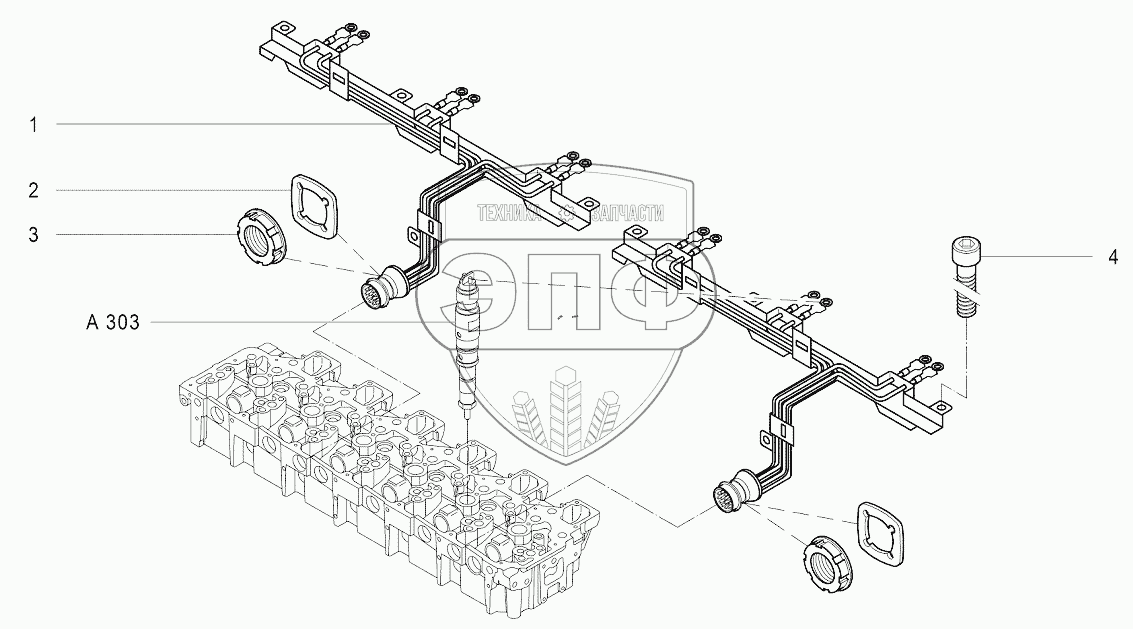 1
2
3
A 303
4
ТЕХНИКА ЗАПЧАСТИ
ЭПФ