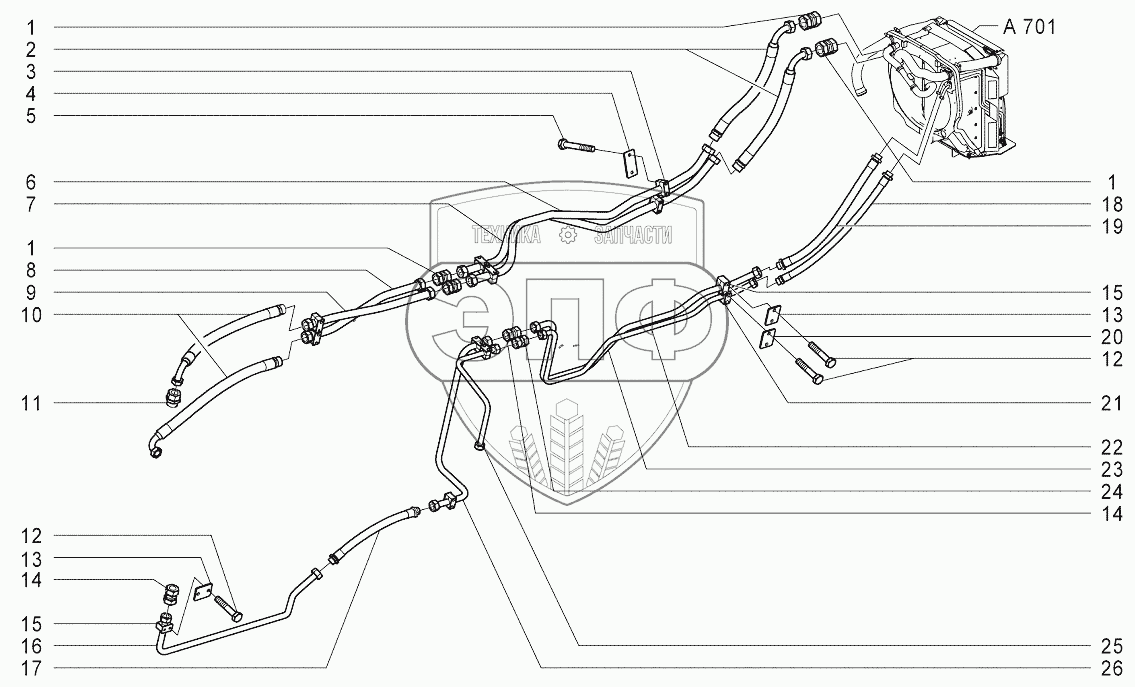 1
2
3
4
5
6
7
1
8
9
10
11
12
13
14
15
16
17
A 701
1
18
19
15
13
20
12
21
22
23
24
14
25
26
ТЕХНИКА ЗАПЧАСТИ
ЭПФ