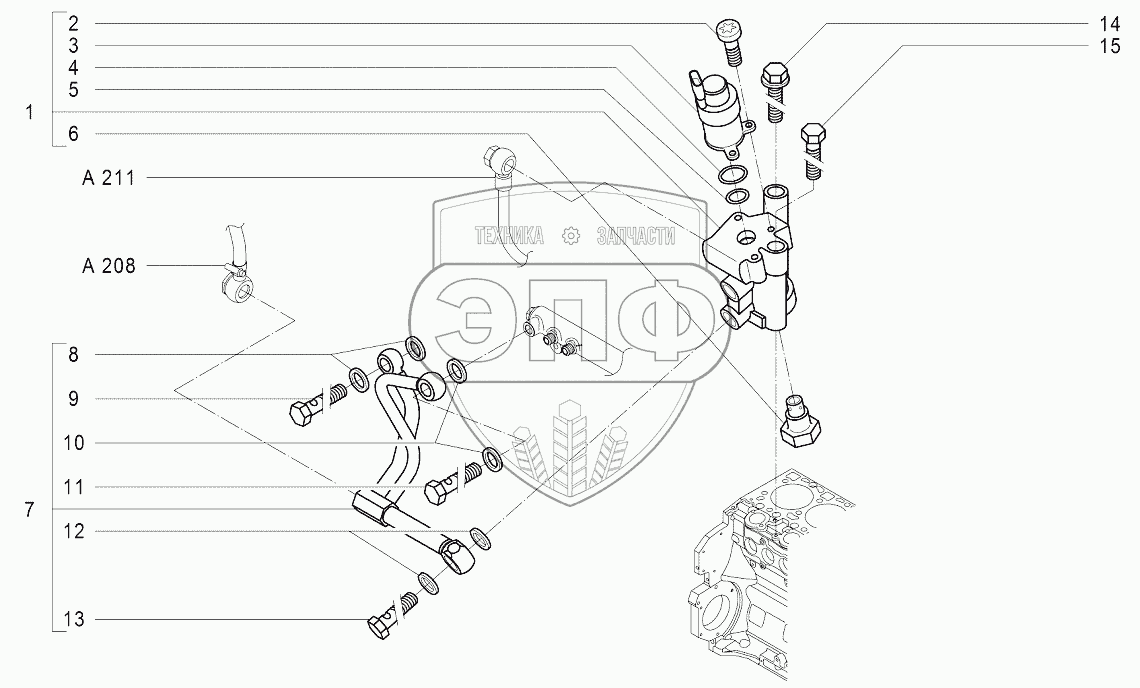 2
3
4
5
1
6
14
15
A 211
A 208
ТЕХНИКА ЗАПЧАСТИ
ЭПФ
8
9
10
11
7
12
13