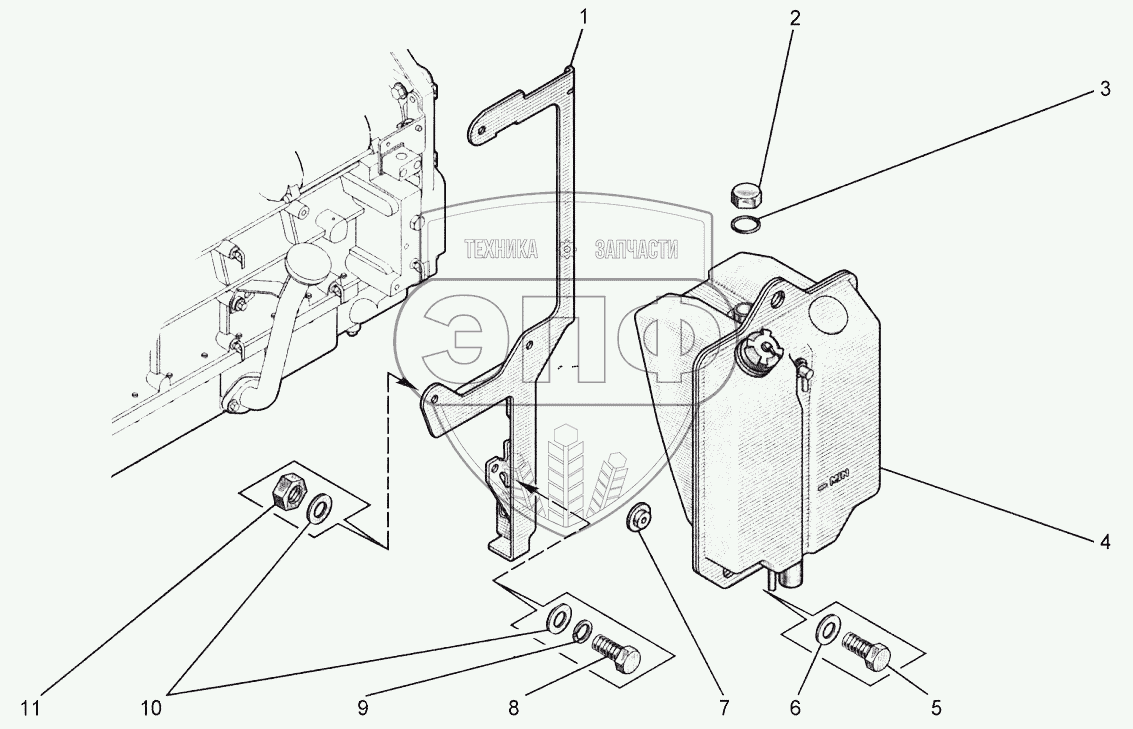 1
2
3
ТЕХНИКА ЗАПЧАСТИ
ЭПФ
MIN
4
11
10
9
8
7
6
5