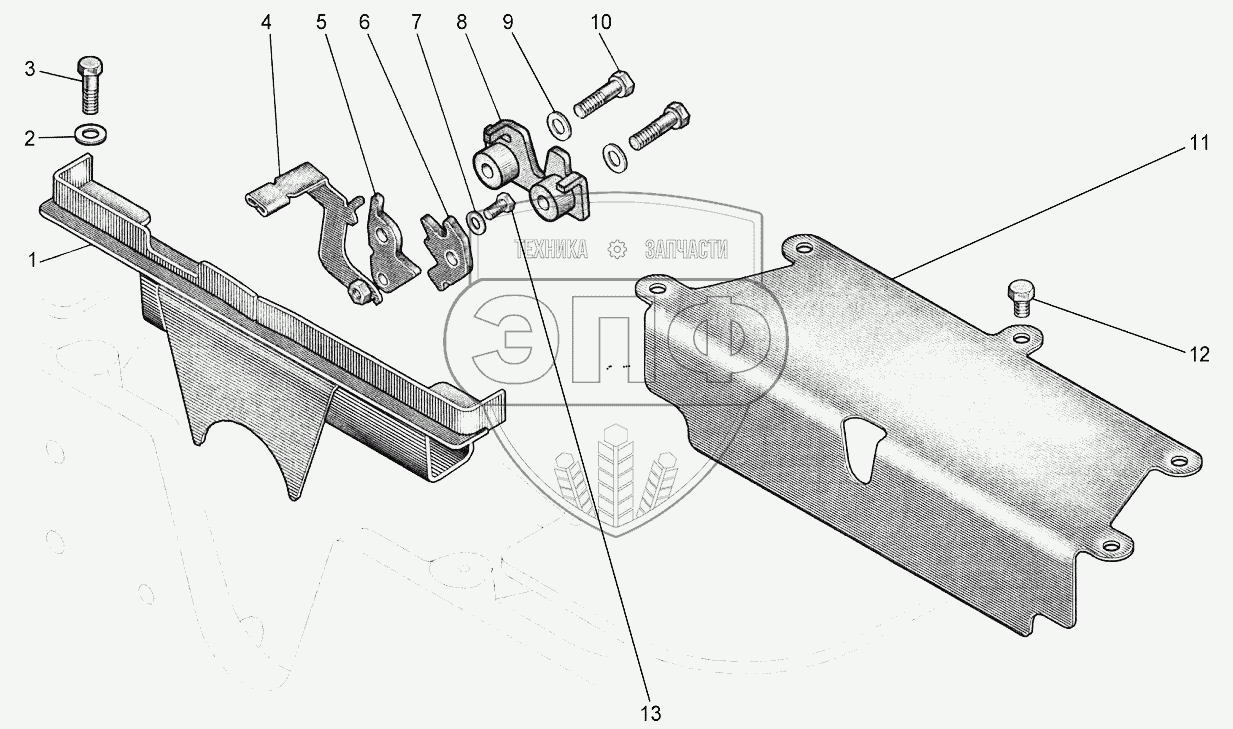 3
2
1
4
5
6
7
8
9
10
11
12
13
ТЕХНИКА ЗАПЧАСТИ
ЭПФ