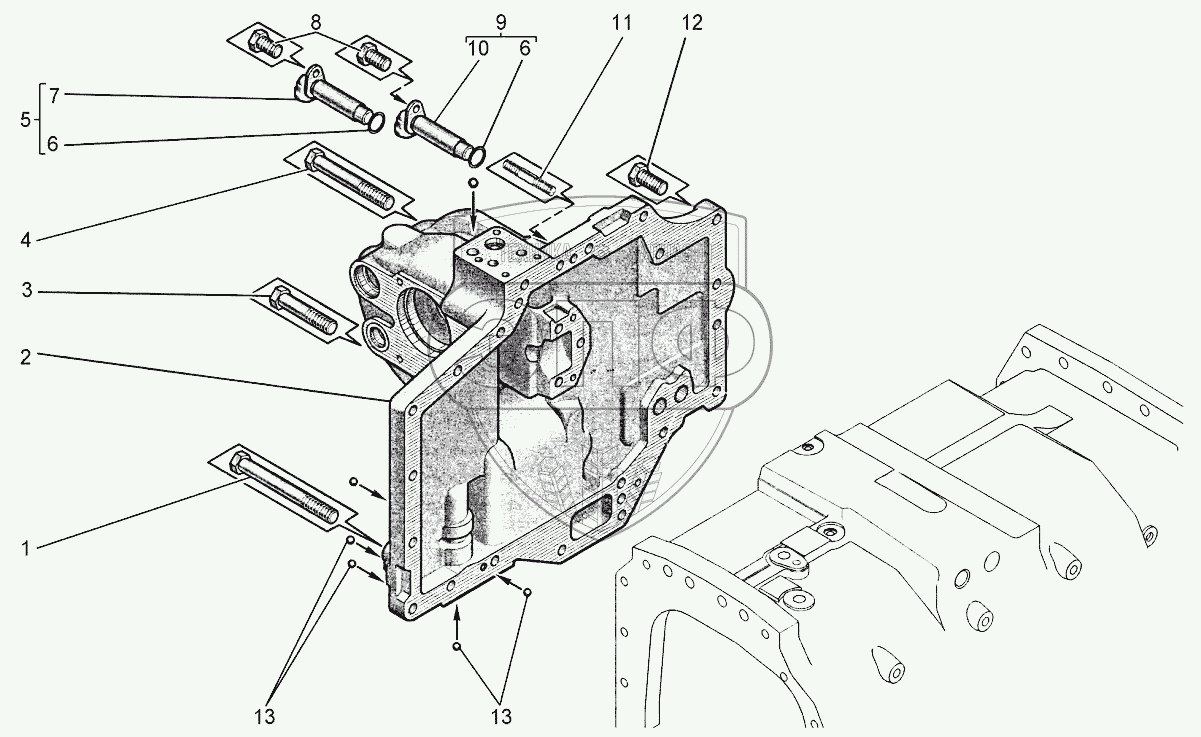 8
9
10
6
11
12
5
7
6
4
3
2
1
13
13