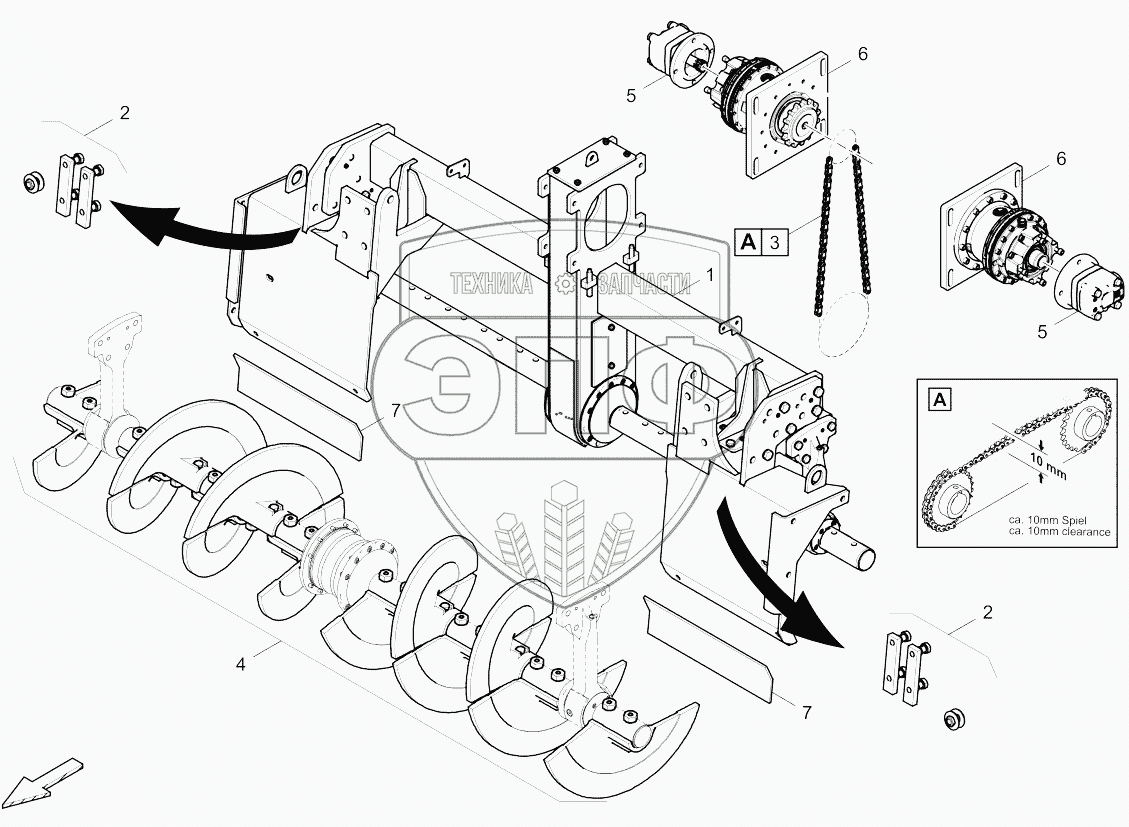 2

5

6

6

A 3

ТЕХНИКА ЗАПЧАСТИ

1

ЭПФ

5

7

A

10 mm

ca. 10mm Spiel
ca. 10mm clearance

4

2

7