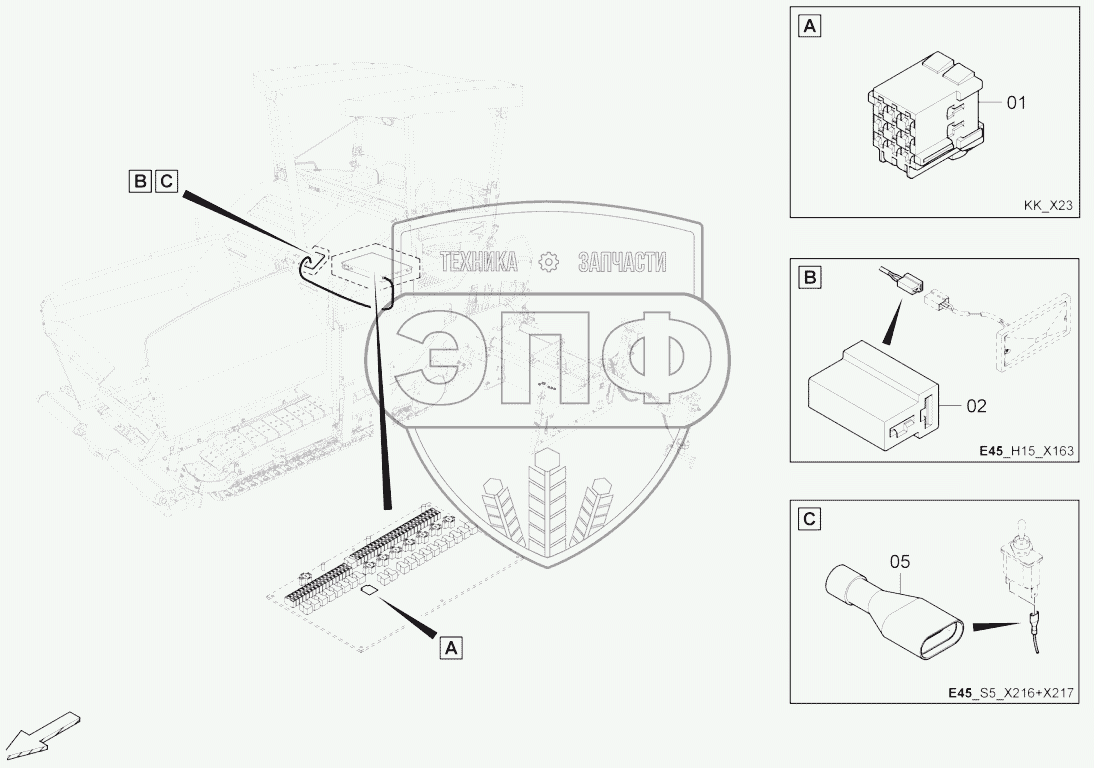 B C

ТЕХНИКА ЗАПЧАСТИ

ЭПФ

A

A

01

KK_X23

B

02

E45_H15_X163

C

05

E45_S5_X216+X217