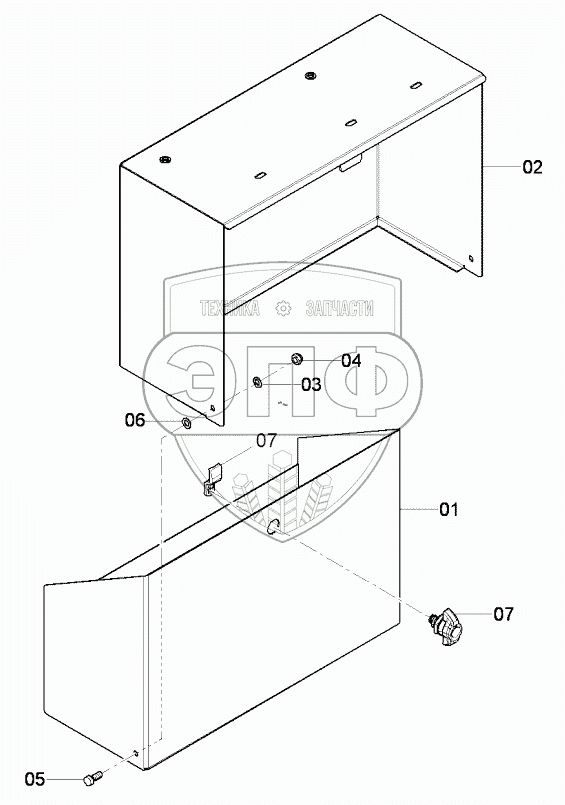 02

ТЕХНИКА ЗАПЧАСТИ
ЭПФ

04
03
06
07
01
07
05