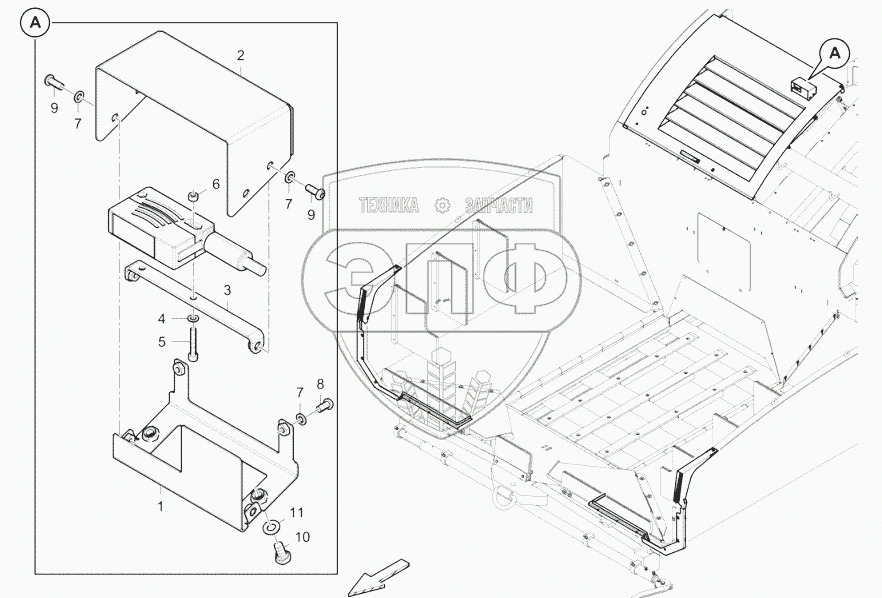 A
2
9
7
6
7
9
3
4
5
7
8
1
11
10
A
ТЕХНИКА ЗАПЧАСТИ
ЭПФ